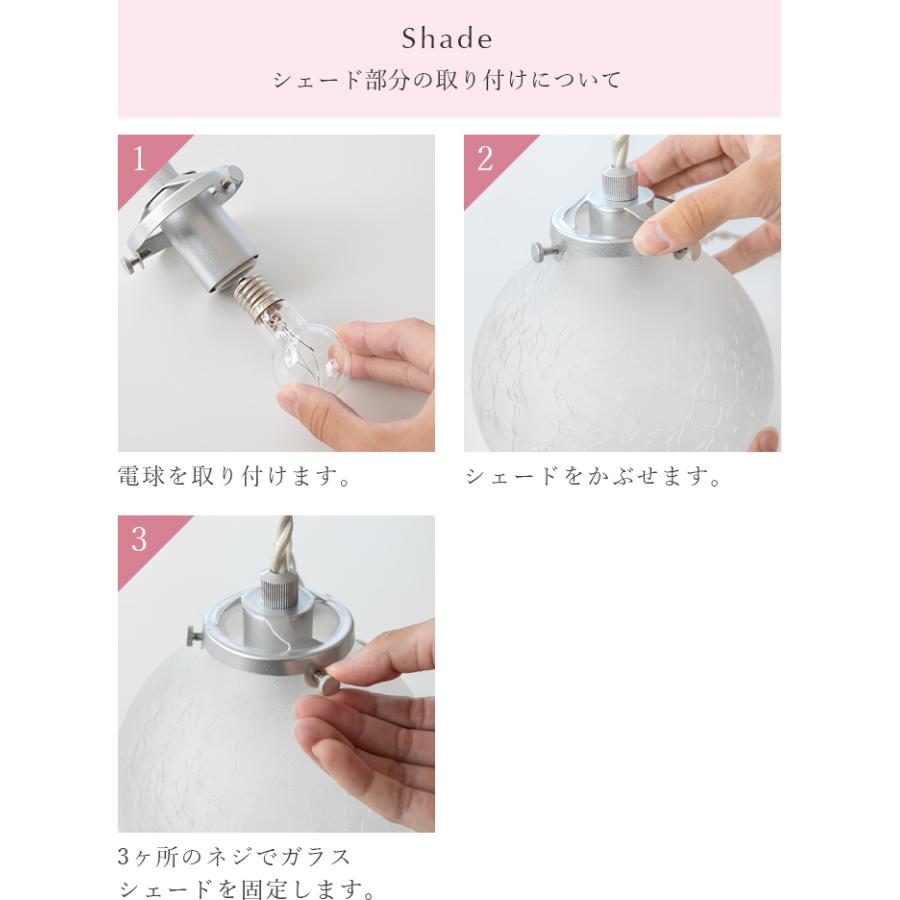 Shade
シェード部分の取り付けについて

1

電球を取り付けます。

2

シェードをかぶせます。

3

3ヶ所のネジでガラスシェードを固定します。