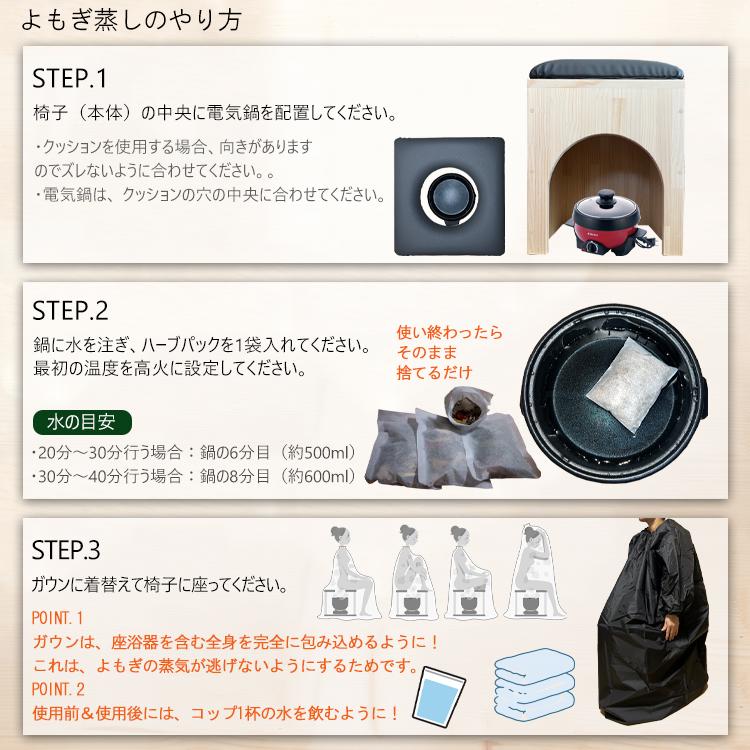 よもぎ蒸しのやり方

STEP.1

椅子（本体）の中央に電気鍋を配置してください。

・クッションを使用する場合、向きがありますのでズレないように合わせてください。。
・電気鍋は、クッションの穴の中央に合わせてください。

STEP.2

鍋に水を注ぎ、ハーブパックを1袋入れてください。
最初の温度を高火に設定してください。

使い終わったら
そのまま
捨てるだけ

水の目安

・20分～30分行う場合：鍋の6分目（約500ml）
・30分～40分行う場合：鍋の8分目（約600ml）

STEP.3

ガウンに着替えて椅子に座ってください。

POINT.1
ガウンは、座浴器を含む全身を完全に包み込めるように！
これは、よもぎの蒸気が逃げないようにするためです。
POINT.2
使用前＆使用後には、コップ1杯の水を飲むように！