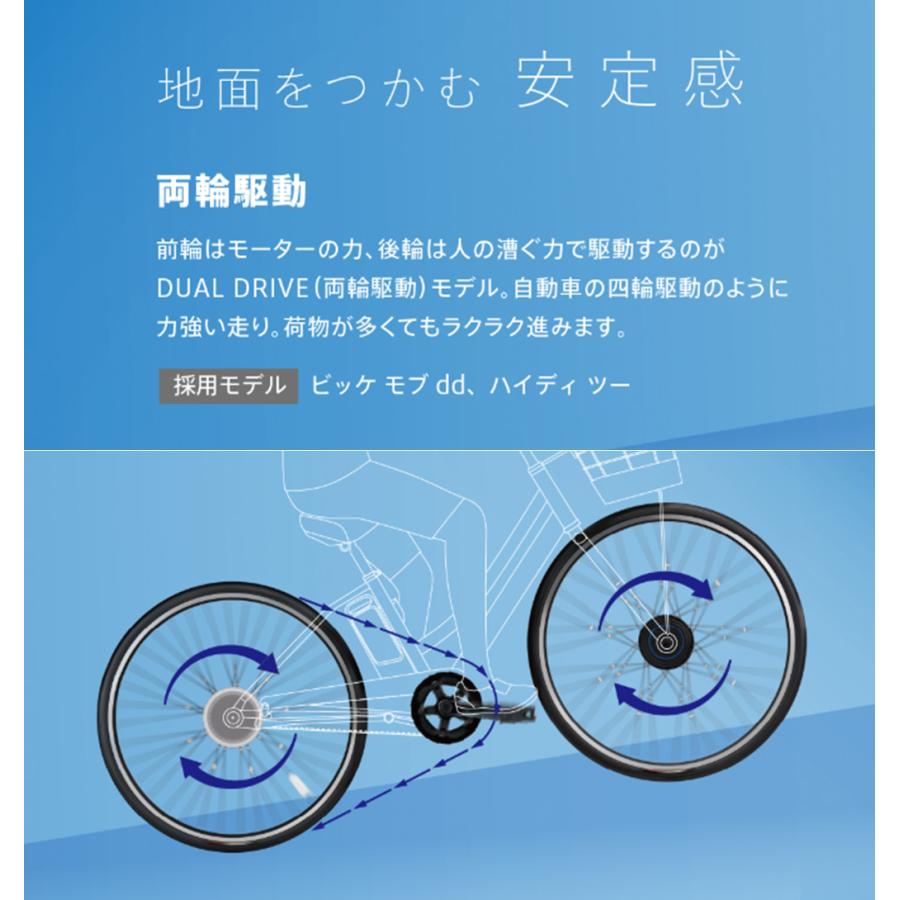 地面をつかむ 安定感

両輪駆動

前輪はモーターの力、後輪は人の漕ぐ力で駆動するのが DUAL DRIVE（両輪駆動）モデル。自動車の四輪駆動のように力強い走り。荷物が多くてもラクラク進みます。

採用モデル ビッケ モブ dd、ハイディ ツー