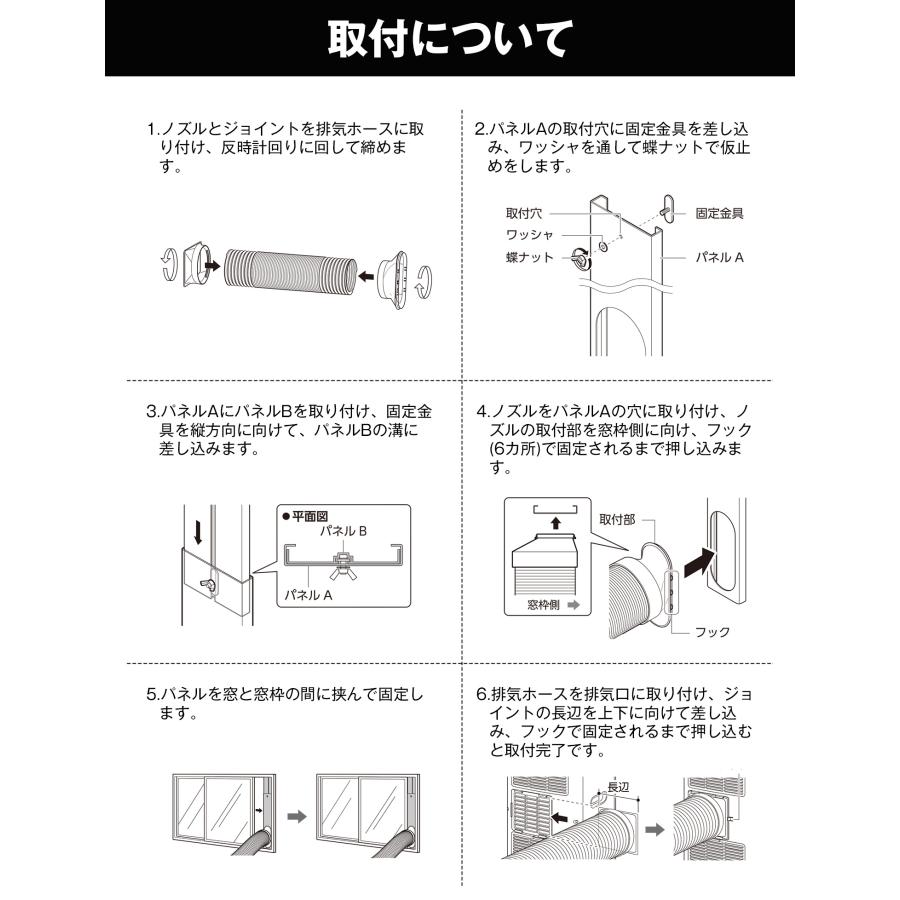 取付について

1.ノズルとジョイントを排気ホースに取り付け、反時計回りに回して締めます。

2.パネルAの取付穴に固定金具を差し込み、ワッシャを通して蝶ナットで仮止めをします。

取付穴
ワッシャ
蝶ナット
固定金具
パネル A

3.パネルAにパネルBを取り付け、固定金具を縦方向に向けて、パネルBの溝に差し込みます。

●平面図
パネル B
パネル A

4.ノズルをパネルAの穴に取り付け、ノズルの取付部を窓枠側に向け、フック(6カ所)で固定されるまで押し込みます。

取付部
窓枠側
フック

5.パネルを窓と窓枠の間に挟んで固定します。

6.排気ホースを排気口に取り付け、ジョイントの長辺を上下に向けて差し込み、フックで固定されるまで押し込むと取付完了です。

長辺