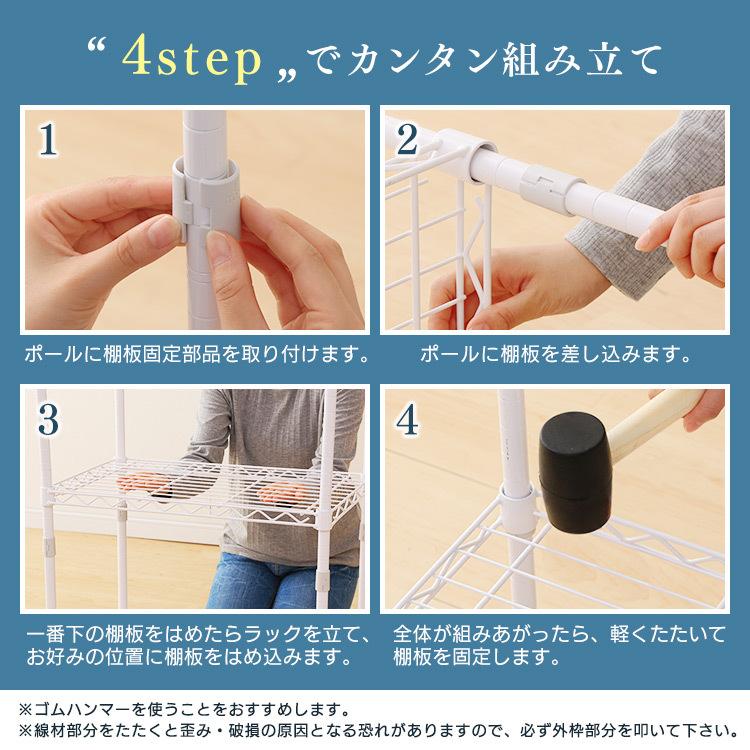 “ 4step „ でカンタン組み立て

1

ポールに棚板固定部品を取り付けます。

2

ポールに棚板を差し込みます。

3

一番下の棚板をはめたらラックを立て、お好みの位置に棚板をはめ込みます。

4

全体が組みあがったら、軽くたたいて棚板を固定します。

※ゴムハンマーを使うことをおすすめします。
※線材部分をたたくと歪み・破損の原因となる恐れがありますので、必ず外枠部分を叩いて下さい。