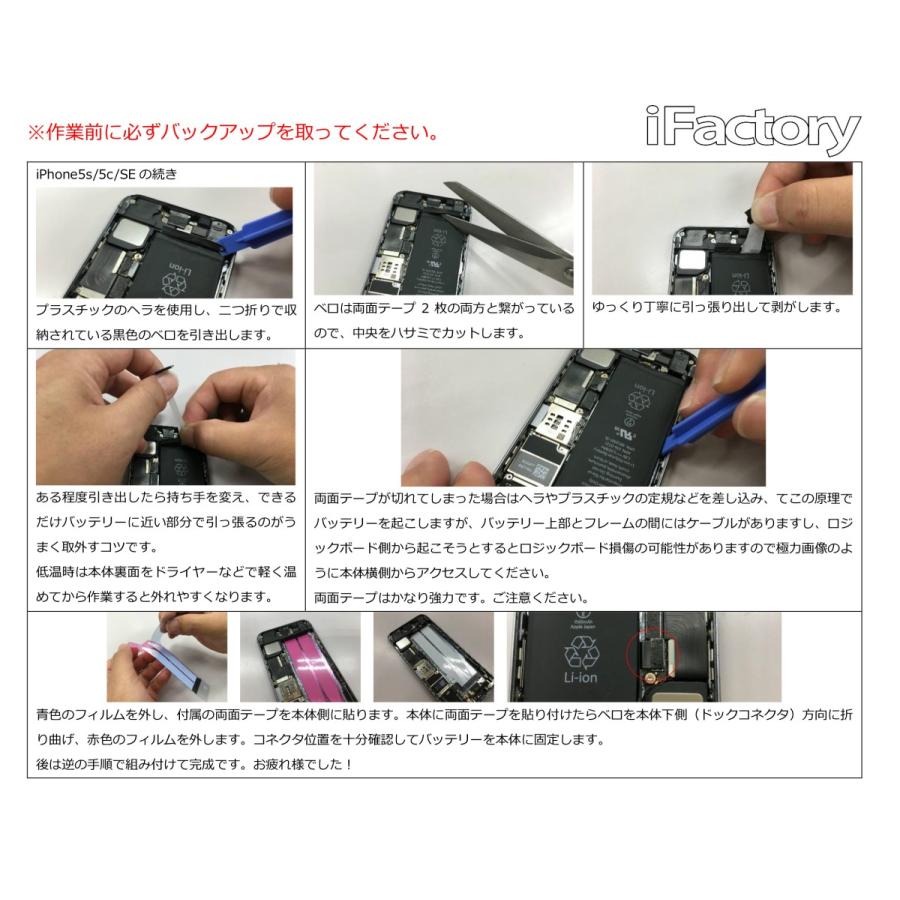 ※作業前に必ずバックアップを取ってください。

iFactory

iPhone5s/5c/SE の続き

Li-ion

プラスチックのヘラを使用し、二つ折りで収納されている黒色のベロを引き出します。

ベロは両面テープ 2 枚の両方と繋がっているので、中央をハサミでカットします。

ゆっくり丁寧に引っ張り出して剥がします。

ある程度引き出したら持ち手を変え、できるだけバッテリーに近い部分で引っ張るのがうまく取外すコツです。
低温時は本体裏面をドライヤーなどで軽く温めてから作業すると外れやすくなります。

両面テープが切れてしまった場合はヘラやプラスチックの定規などを差し込み、てこの原理でバッテリーを起こしますが、バッテリー上部とフレームの間にはケーブルがありますし、ロジックボード側から起こそうとするとロジックボード損傷の可能性がありますので極力画像のように本体横側からアクセスしてください。
両面テープはかなり強力です。ご注意ください。

Li-ion

青色のフィルムを外し、付属の両面テープを本体側に貼ります。本体に両面テープを貼り付けたらベロを本体下側（ドックコネクタ）方向に折り曲げ、赤色のフィルムを外します。コネクタ位置を十分確認してバッテリーを本体に固定します。
後は逆の手順で組み付けて完成です。お疲れ様でした！