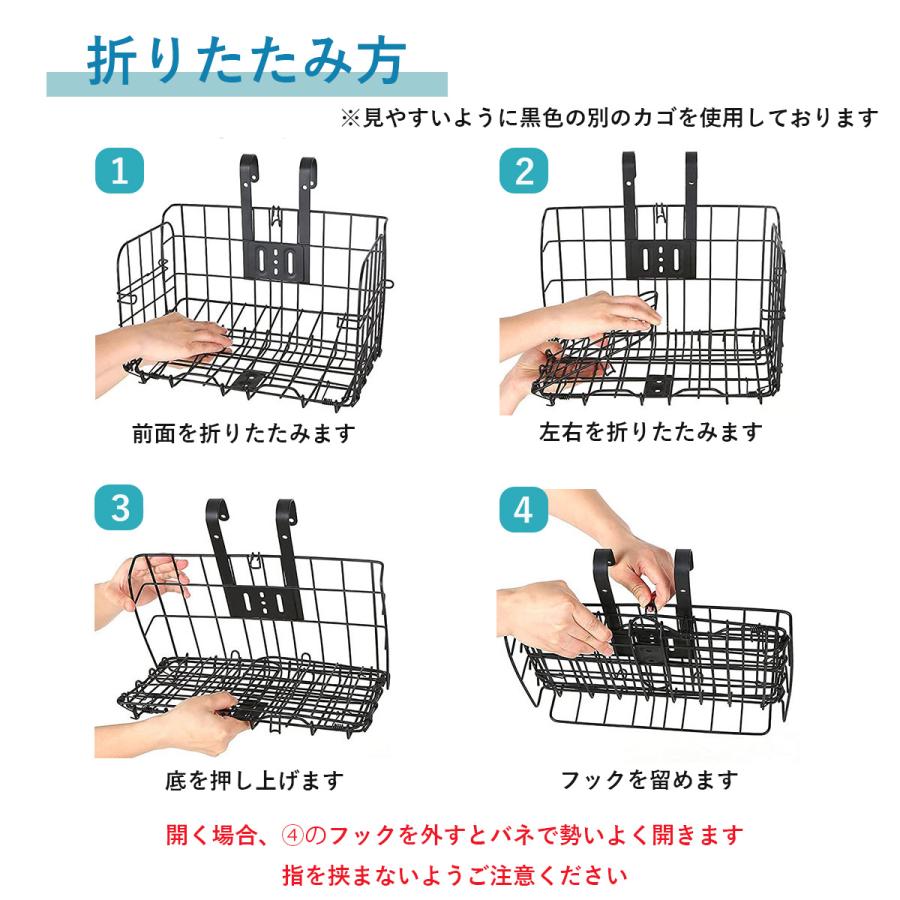 折りたたみ方

※見やすいように黒色の別のカゴを使用しております

1

前面を折りたたみます

2

左右を折りたたみます

3

底を押し上げます

4

フックを留めます

開く場合、④のフックを外すとバネで勢いよく開きます
指を挟まないようご注意ください