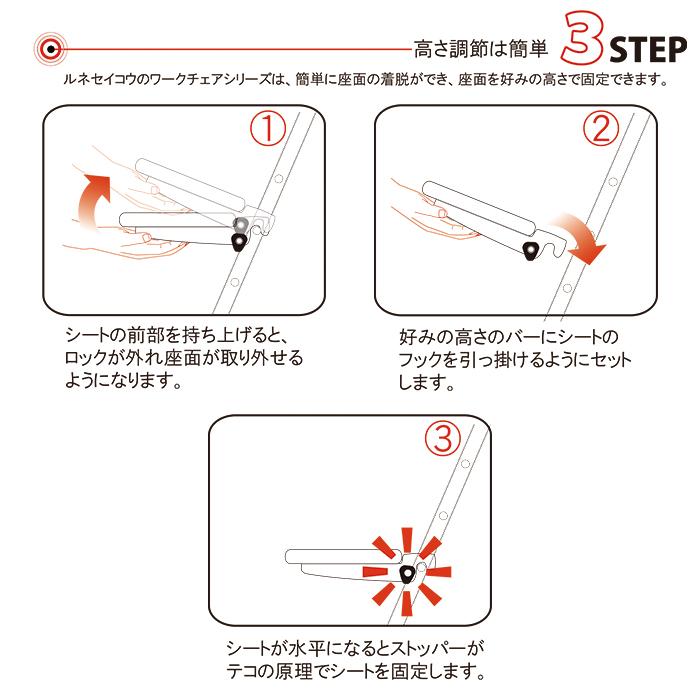 高さ調節は簡単 3 STEP

ルネセイコウのワークチェアシリーズは、簡単に座面の着脱ができ、座面を好みの高さで固定できます。

①

シートの前部を持ち上げると、ロックが外れ座面が取り外せるようになります。

②

好みの高さのバーにシートのフックを引っ掛けるようにセットします。

③

シートが水平になるとストッパーがテコの原理でシートを固定します。