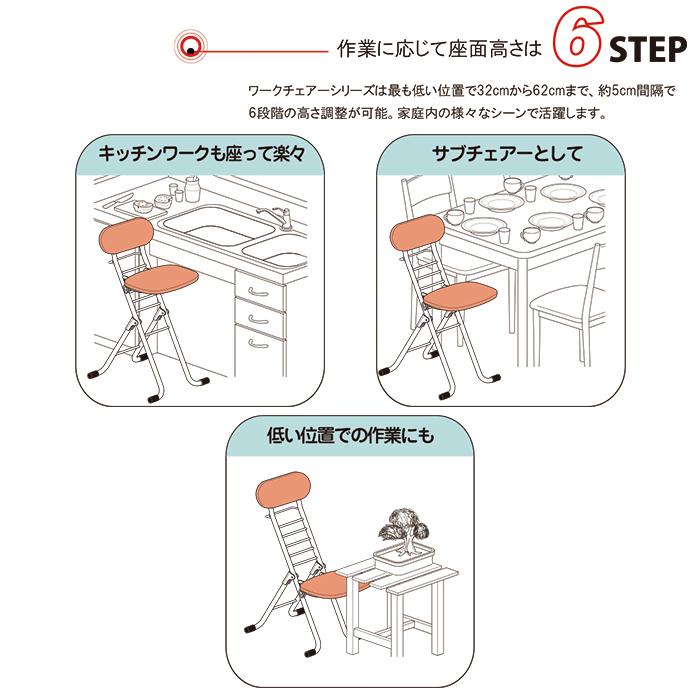 作業に応じて座面高さは 6 STEP

ワークチェアーシリーズは最も低い位置で32cmから62cmまで、約5cm間隔で6段階の高さ調整が可能。家庭内の様々なシーンで活躍します。

キッチンワークも座って楽々

サブチェアーとして

低い位置での作業にも