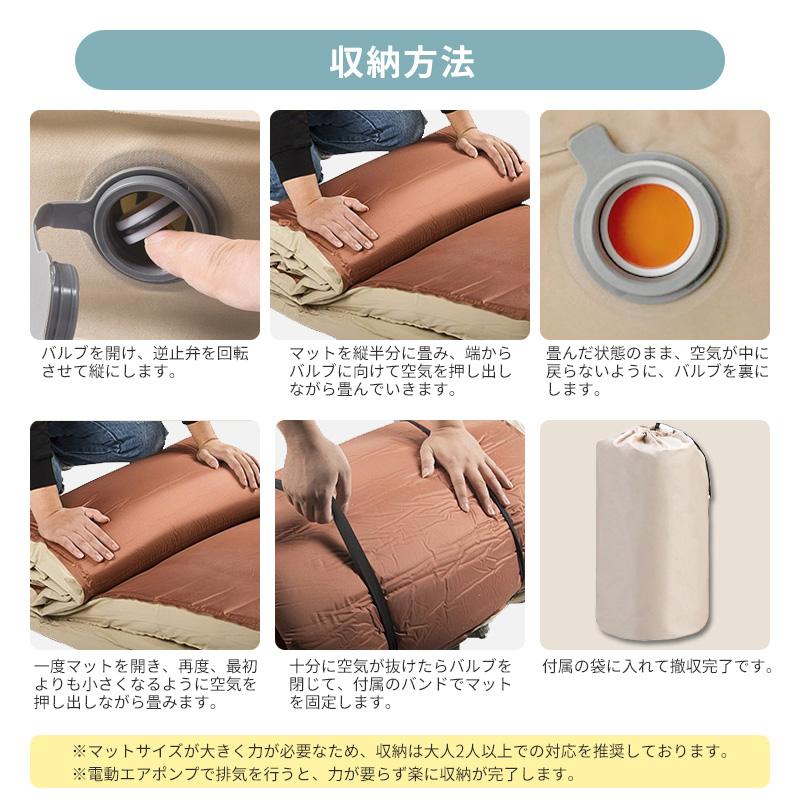 収納方法

バルブを開け、逆止弁を回転させて縦にします。

マットを縦半分に畳み、端からバルブに向けて空気を押し出しながら畳んでいきます。

畳んだ状態のまま、空気が中に戻らないように、バルブを裏にします。

一度マットを開き、再度、最初よりも小さくなるように空気を押し出しながら畳みます。

十分に空気が抜けたらバルブを閉じて、付属のバンドでマットを固定します。

付属の袋に入れて撤収完了です。

※マットサイズが大きく力が必要なため、収納は大人2人以上での対応を推奨しております。
※電動エアポンプで排気を行うと、力が要らず楽に収納が完了します。