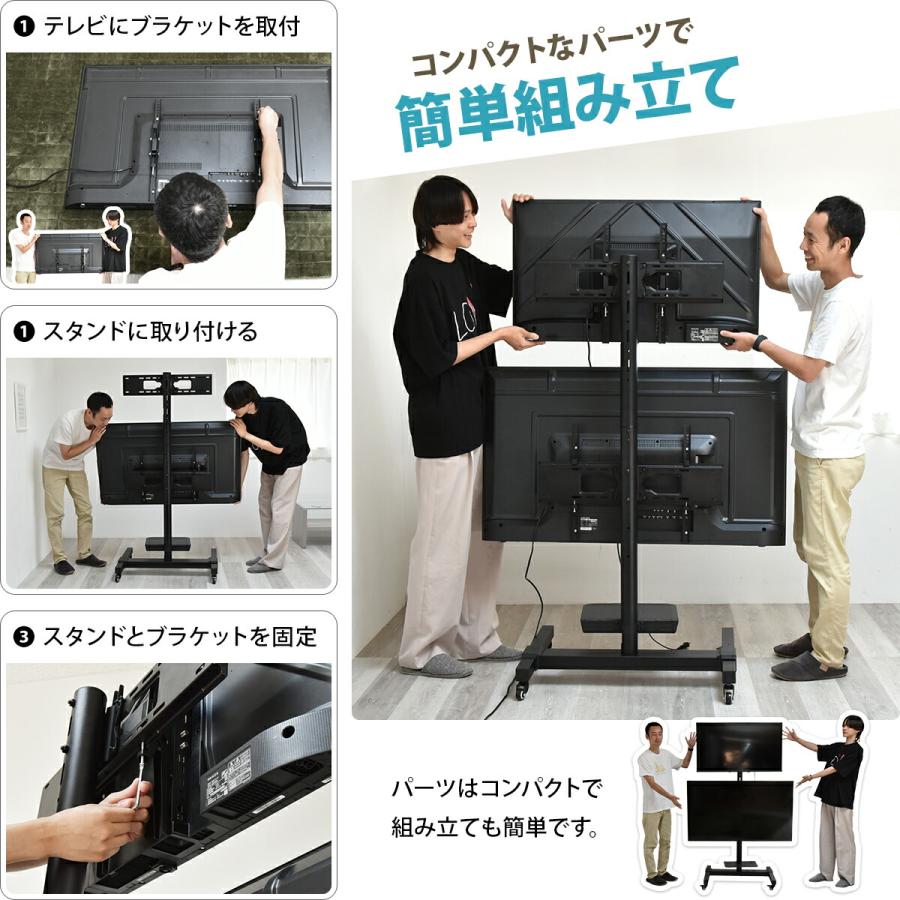 ❶ テレビにブラケットを取付

❶ スタンドに取り付ける

❸ スタンドとブラケットを固定

コンパクトなパーツで
簡単組み立て

パーツはコンパクトで
組み立ても簡単です。