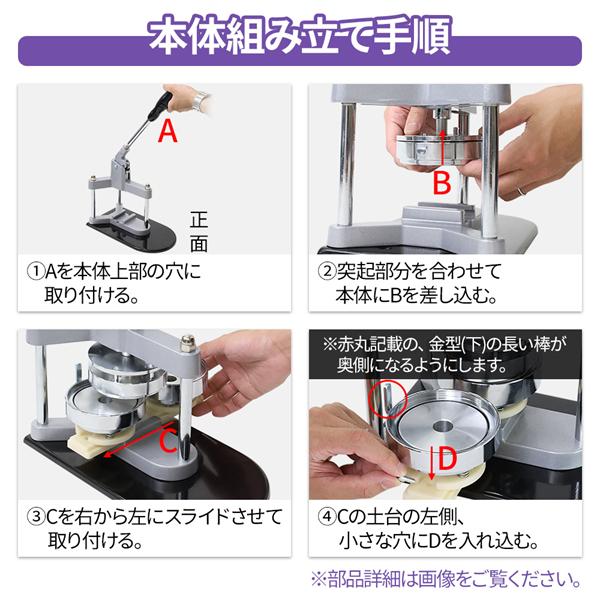 本体組み立て手順

A

正面

①Aを本体上部の穴に取り付ける。

B

②突起部分を合わせて本体にBを差し込む。

C

③Cを右から左にスライドさせて取り付ける。

※赤丸記載の、金型(下)の長い棒が奥側になるようにします。

D

④Cの土台の左側、小さな穴にDを入れ込む。

※部品詳細は画像をご覧ください。