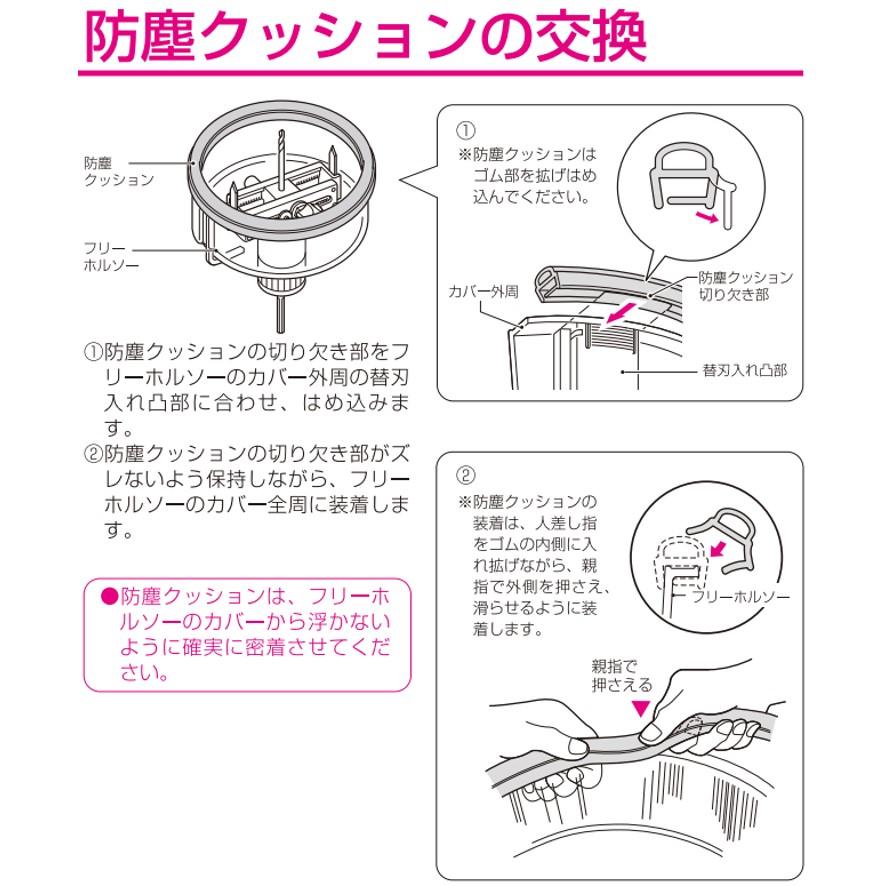 防塵クッションの交換

防塵クッション

フリーホルソー

①防塵クッションの切り欠き部をフリーホルソーのカバー外周の替刃入れ凸部に合わせ、はめ込みます。

②防塵クッションの切り欠き部がズレないよう保持しながら、フリーホルソーのカバー全周に装着します。

●防塵クッションは、フリーホルソーのカバーから浮かないように確実に密着させてください。

①
※防塵クッションはゴム部を拡げはめ込んでください。

カバー外周

防塵クッション切り欠き部

替刃入れ凸部

②
※防塵クッションの装着は、人差し指をゴムの内側に入れ拡げながら、親指で外側を押さえ、滑らせるように装着します。

フリーホルソー

親指で押さえる