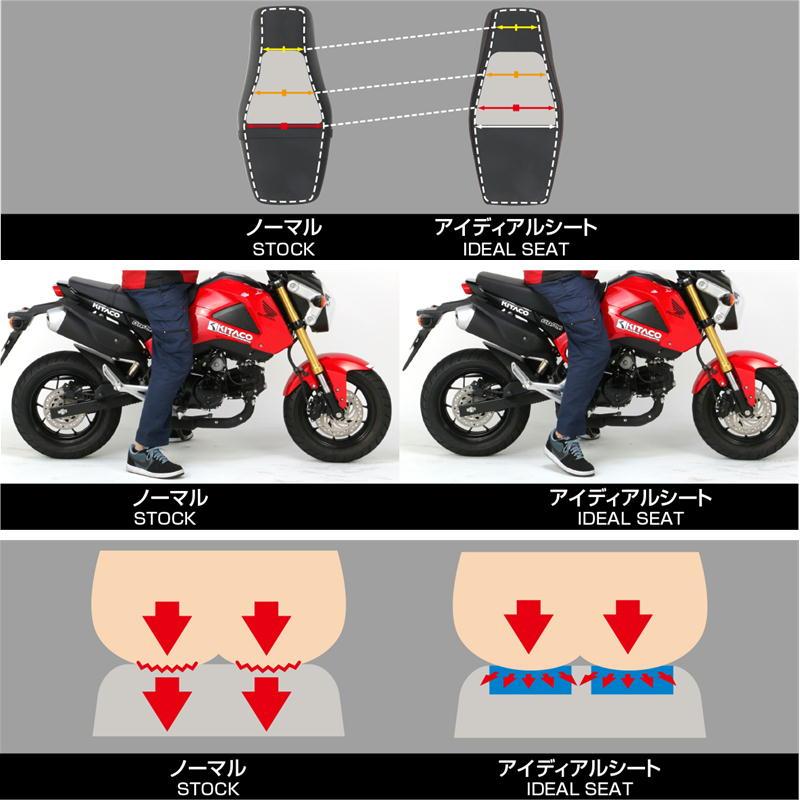 ノーマル
STOCK

アイディアルシート
IDEAL SEAT

KITACO

KITACO

KITACO

KITACO

ノーマル
STOCK

アイディアルシート
IDEAL SEAT

ノーマル
STOCK

アイディアルシート
IDEAL SEAT