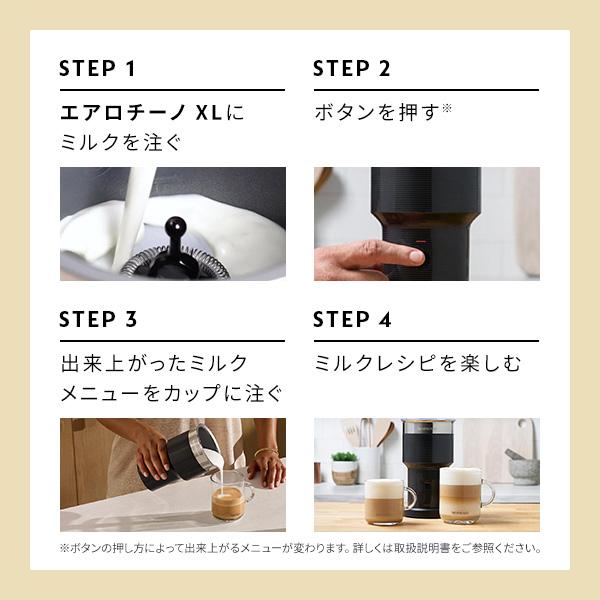 STEP 1

エアロチーノ XLに ミルクを注ぐ

STEP 2

ボタンを押す※

STEP 3

出来上がったミルク メニューをカップに注ぐ

STEP 4

ミルクレシピを楽しむ

※ボタンの押し方によって出来上がるメニューが変わります。詳しくは取扱説明書をご参照ください。