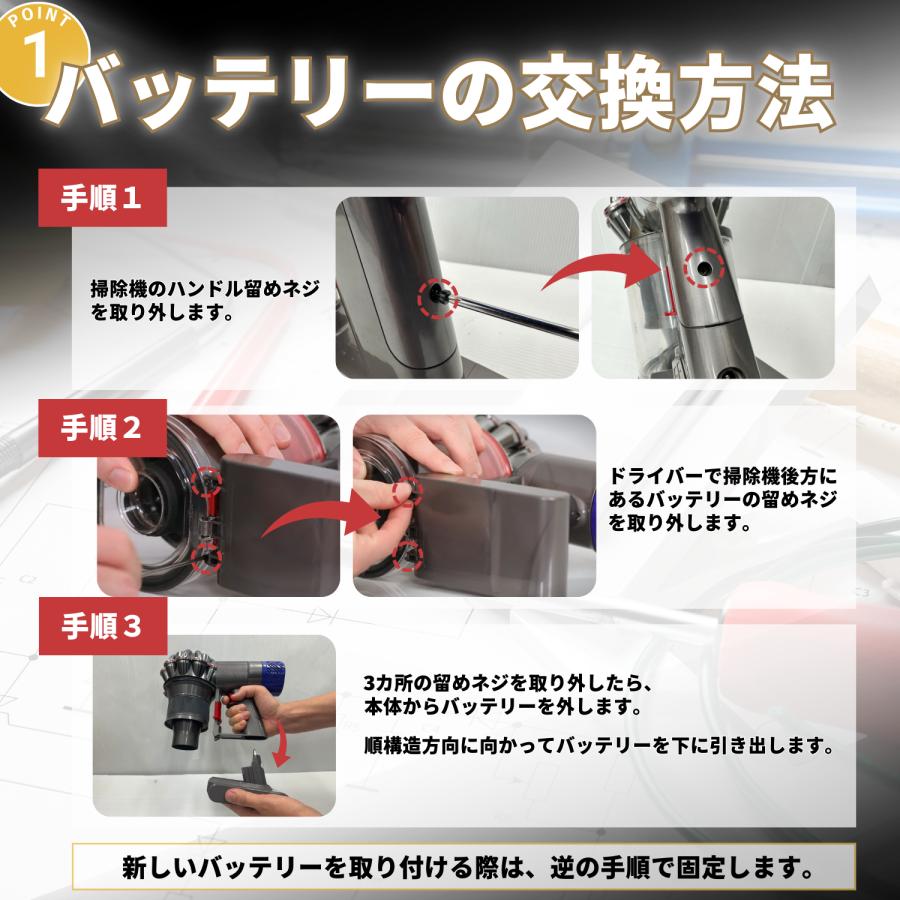 POINT
1
バッテリーの交換方法

手順１

掃除機のハンドル留めネジを取り外します。

手順２

ドライバーで掃除機後方にあるバッテリーの留めネジを取り外します。

手順３

3カ所の留めネジを取り外したら、本体からバッテリーを外します。

順構造方向に向かってバッテリーを下に引き出します。

新しいバッテリーを取り付ける際は、逆の手順で固定します。