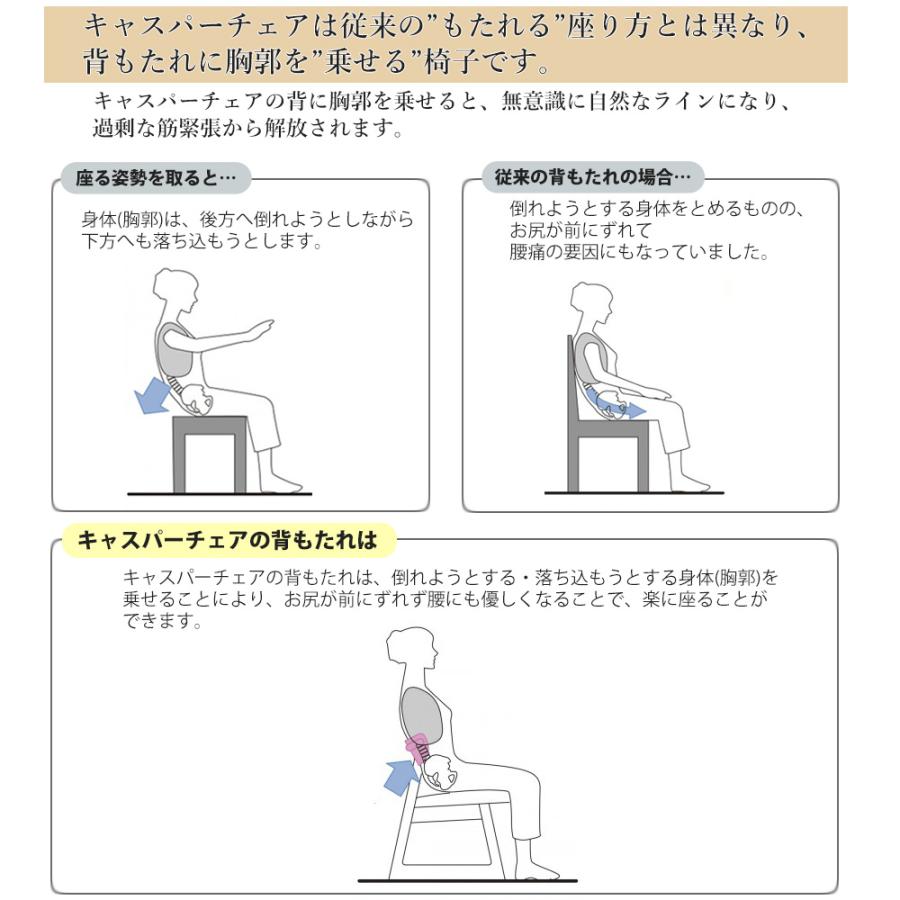 キャスパーチェアは従来の”もたれる”座り方とは異なり、背もたれに胸郭を”乗せる”椅子です。

キャスパーチェアの背に胸郭を乗せると、無意識に自然なラインになり、過剰な筋緊張から解放されます。

座る姿勢を取ると…

身体(胸郭)は、後方へ倒れようとしながら下方へも落ち込もうとします。

従来の背もたれの場合…

倒れようとする身体をとめるものの、お尻が前にずれて腰痛の要因にもなっていました。

キャスパーチェアの背もたれは

キャスパーチェアの背もたれは、倒れようとする・落ち込もうとする身体(胸郭)を乗せることにより、お尻が前にずれず腰にも優しくなることで、楽に座ることができます。