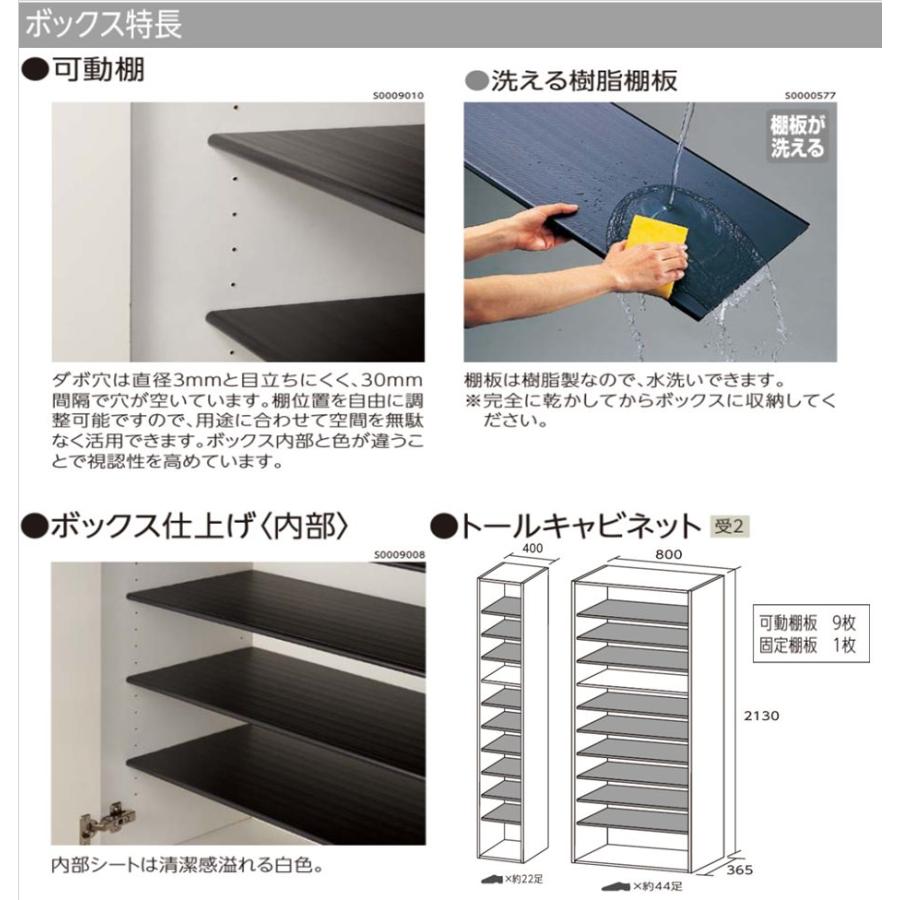 ボックス特長

●可動棚

S0009010

ダボ穴は直径3mmと目立ちにくく、30mm間隔で穴が空いています。棚位置を自由に調整可能ですので、用途に合わせて空間を無駄なく活用できます。ボックス内部と色が違うことで視認性を高めています。

●洗える樹脂棚板

S0000577

棚板が洗える

棚板は樹脂製なので、水洗いできます。
※完全に乾かしてからボックスに収納してください。

●ボックス仕上げ〈内部〉

S0009008

内部シートは清潔感溢れる白色。

●トールキャビネット 受2

400

800

可動棚板 9枚
固定棚板 1枚

2130

365

×約22足

×約44足