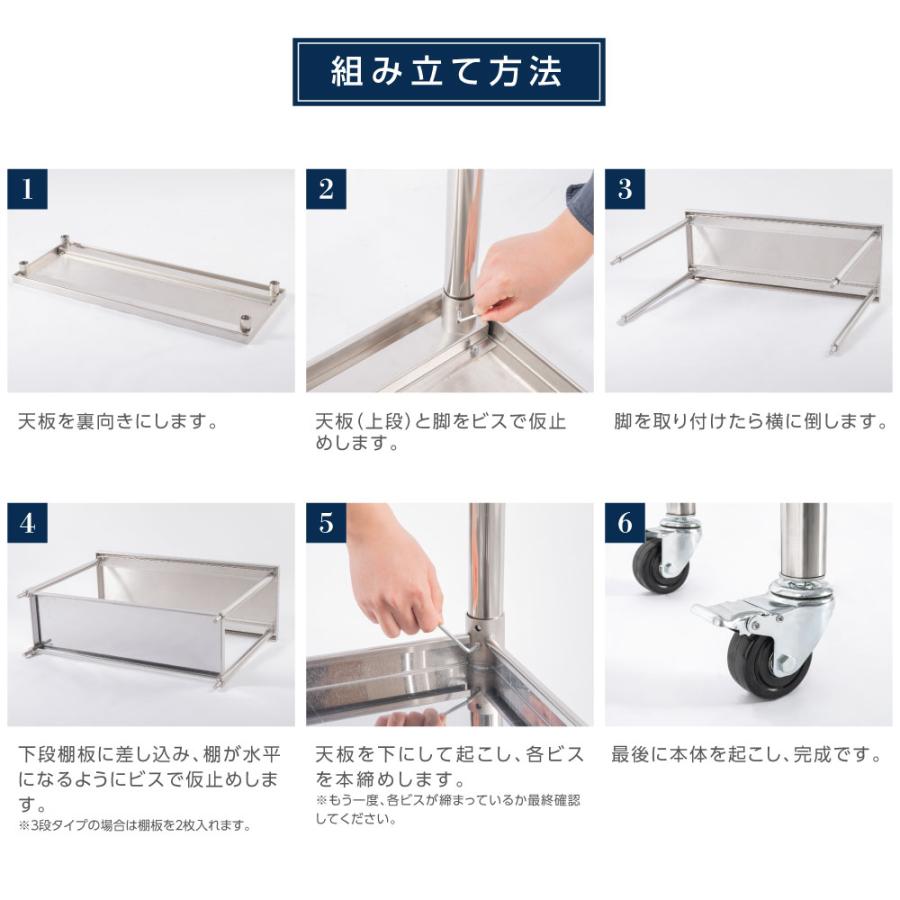 組み立て方法

1

天板を裏向きにします。

2

天板(上段)と脚をビスで仮止めします。

3

脚を取り付けたら横に倒します。

4

下段棚板に差し込み、棚が水平になるようにビスで仮止めします。
※3段タイプの場合は棚板を2枚入れます。

5

天板を下にして起こし、各ビスを本締めします。
※もう一度、各ビスが締まっているか最終確認してください。

6

最後に本体を起こし、完成です。