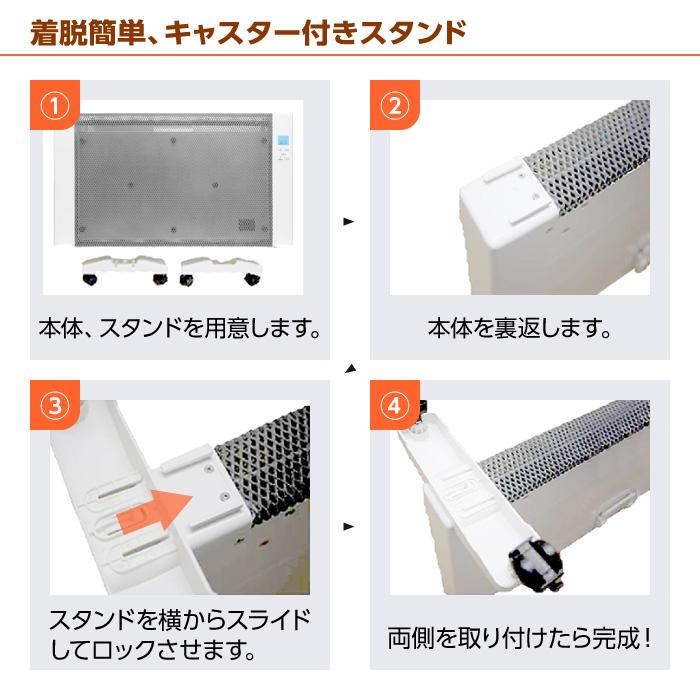 着脱簡単、キャスター付きスタンド

①
本体、スタンドを用意します。

②
本体を裏返します。

③
スタンドを横からスライドしてロックさせます。

④
両側を取り付けたら完成！