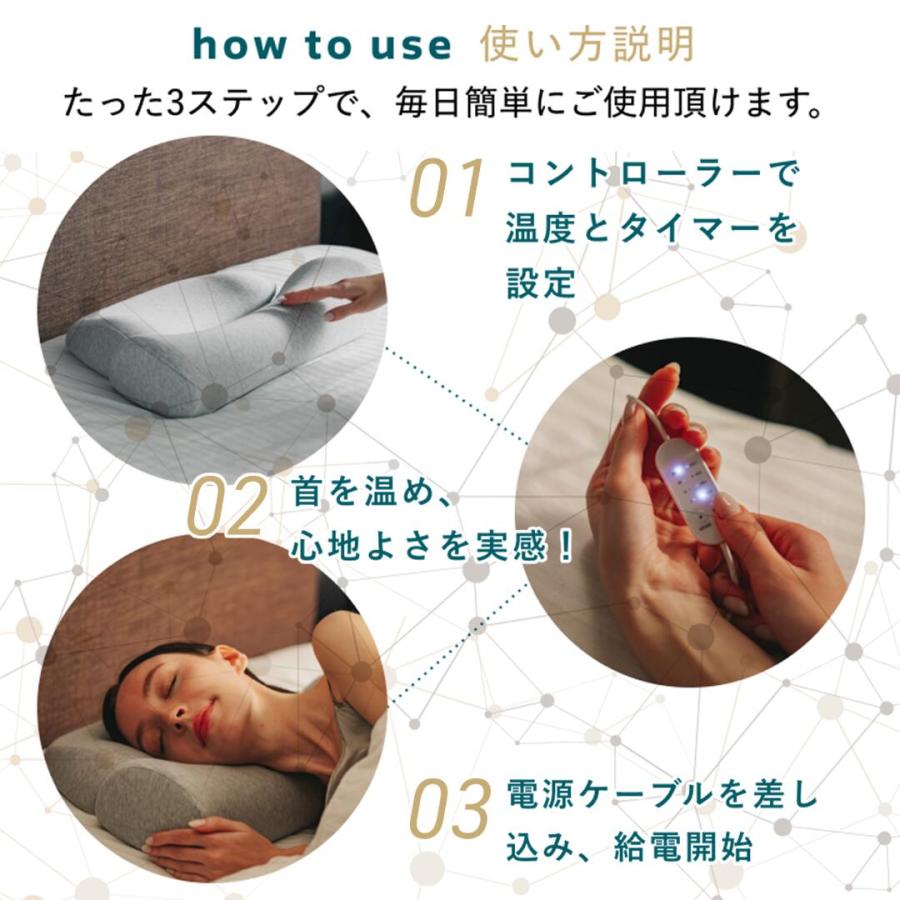 how to use 使い方説明

たった3ステップで、毎日簡単にご使用頂けます。

01 コントローラーで温度とタイマーを設定

02 首を温め、心地よさを実感！

03 電源ケーブルを差し込み、給電開始