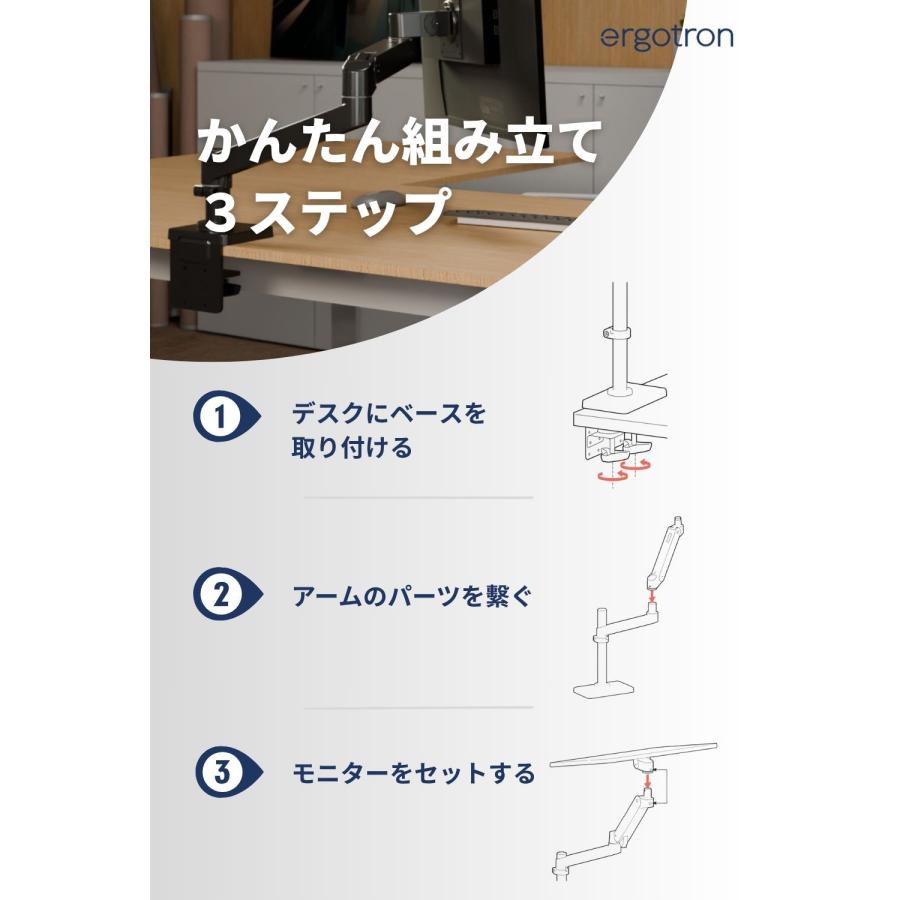 ergotron

かんたん組み立て
3ステップ

1 デスクにベースを取り付ける

2 アームのパーツを繋ぐ

3 モニターをセットする