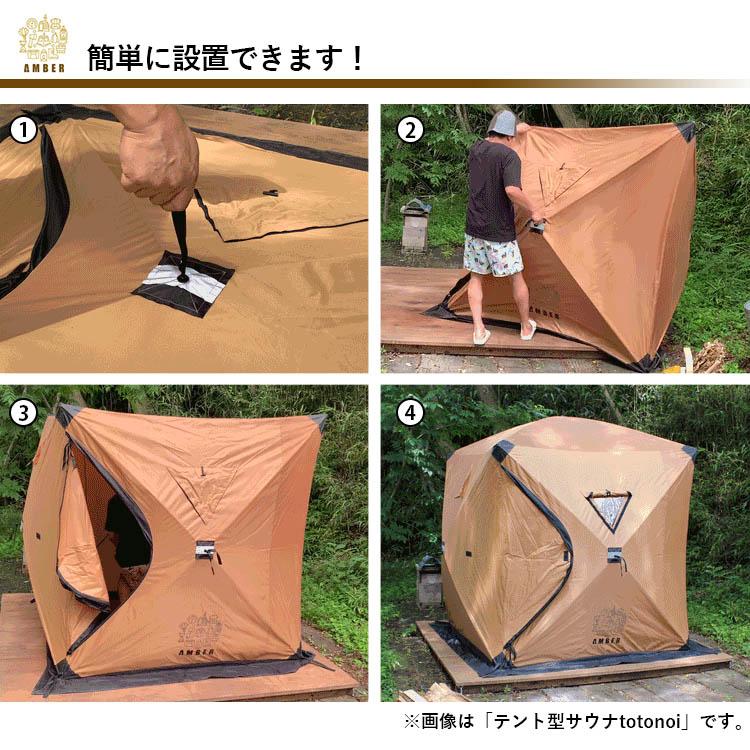 AMBER

簡単に設置できます！

①

②

AMBER

③

AMBER

④

AMBER

※画像は「テント型サウナtotonoi」です。