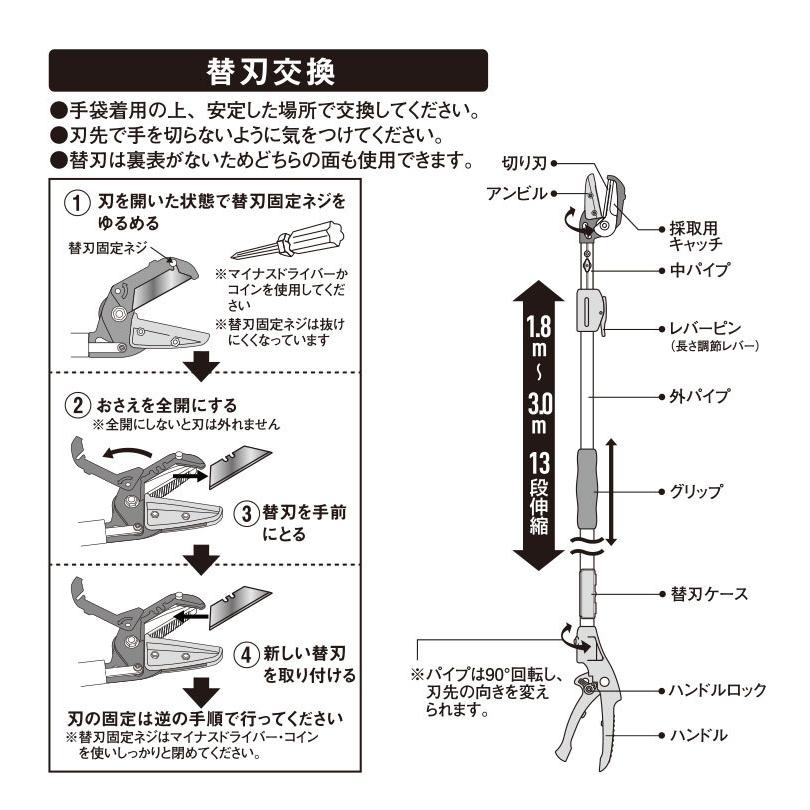 替刃交換

●手袋着用の上、安定した場所で交換してください。
●刃先で手を切らないように気をつけてください。
●替刃は裏表がないためどちらの面も使用できます。

① 刃を開いた状態で替刃固定ネジをゆるめる

替刃固定ネジ

※マイナスドライバーかコインを使用してください
※替刃固定ネジは抜けにくくなっています

② おさえを全開にする
※全開にしないと刃は外れません

③ 替刃を手前にとる

④ 新しい替刃を取り付ける

刃の固定は逆の手順で行ってください
※替刃固定ネジはマイナスドライバー・コインを使いしっかりと閉めてください。

切り刃
アンビル
採取用キャッチ
中パイプ
レバーピン
(長さ調節レバー)
外パイプ
グリップ
替刃ケース
ハンドルロック
ハンドル

1.8m～3.0m 13段伸縮

※パイプは90°回転し、刃先の向きを変えられます。