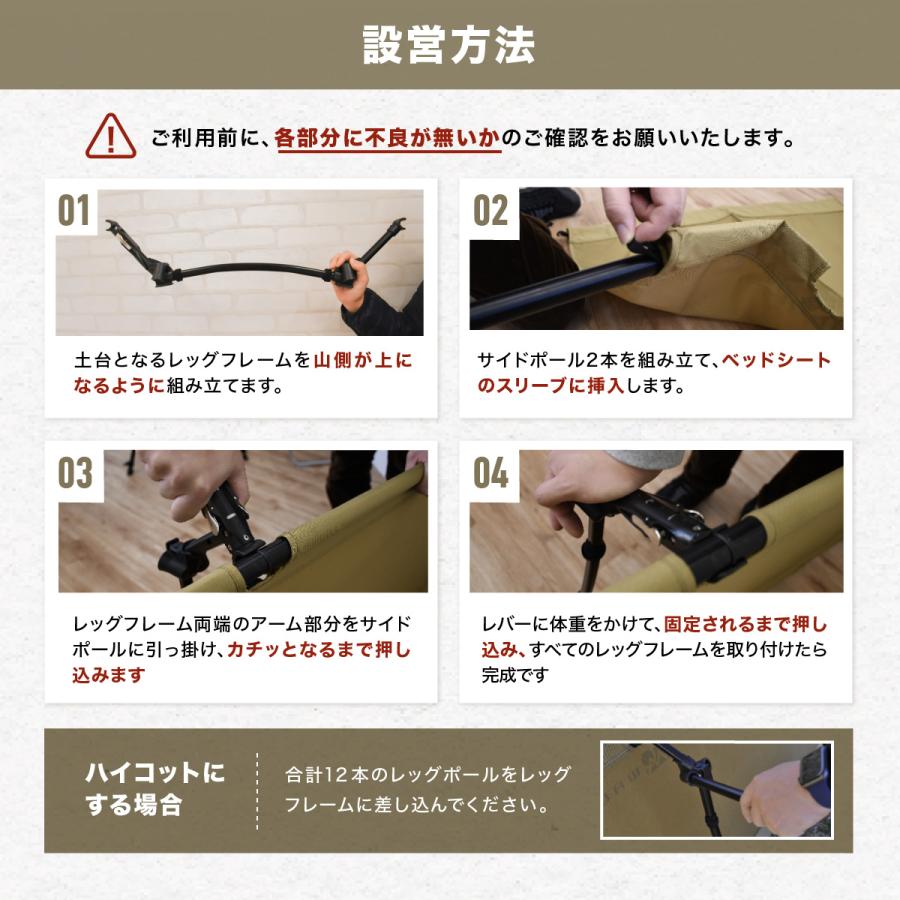 設営方法

ご利用前に、各部分に不良が無いかのご確認をお願いいたします。

01
土台となるレッグフレームを山側が上になるように組み立てます。

02
サイドポール2本を組み立て、ベッドシートのスリーブに挿入します。

03
レッグフレーム両端のアーム部分をサイドポールに引っ掛け、カチッとなるまで押し込みます

04
レバーに体重をかけて、固定されるまで押し込み、すべてのレッグフレームを取り付けたら完成です

ハイコットにする場合
合計12本のレッグポールをレッグフレームに差し込んでください。