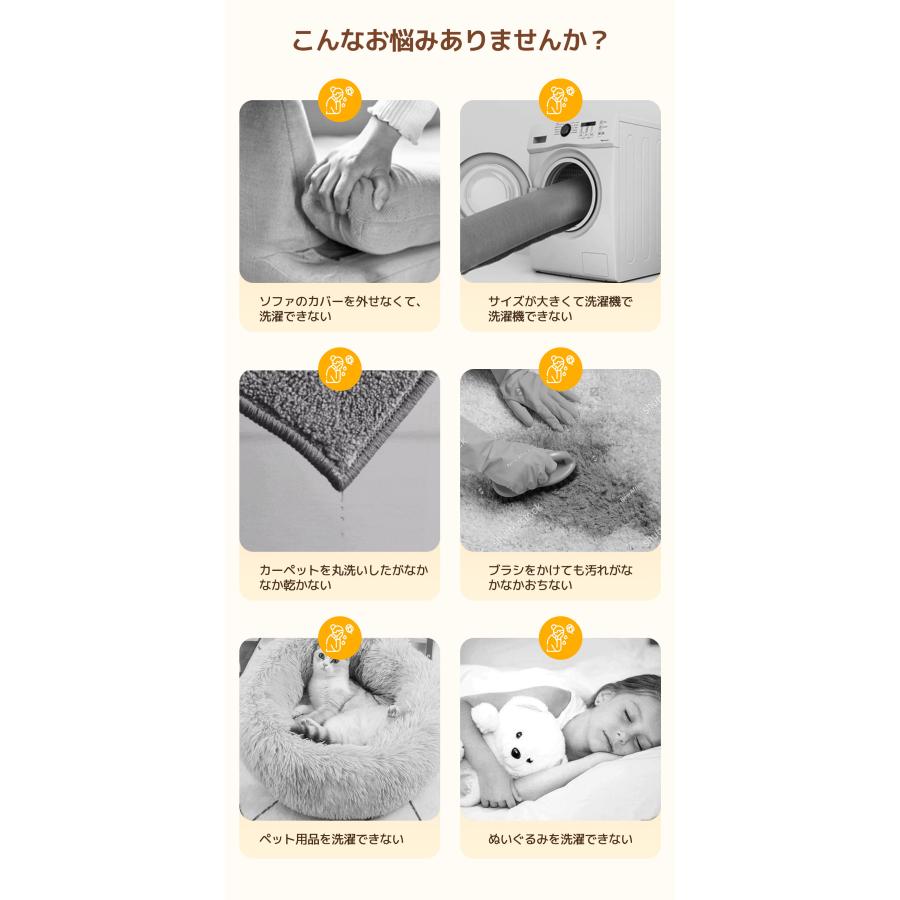 こんなお悩みありませんか？

ソファのカバーを外せなくて、洗濯できない

サイズが大きくて洗濯機で洗濯機できない

カーペットを丸洗いしたがなかなか乾かない

ブラシをかけても汚れがなかなかおちない

ペット用品を洗濯できない

ぬいぐるみを洗濯できない