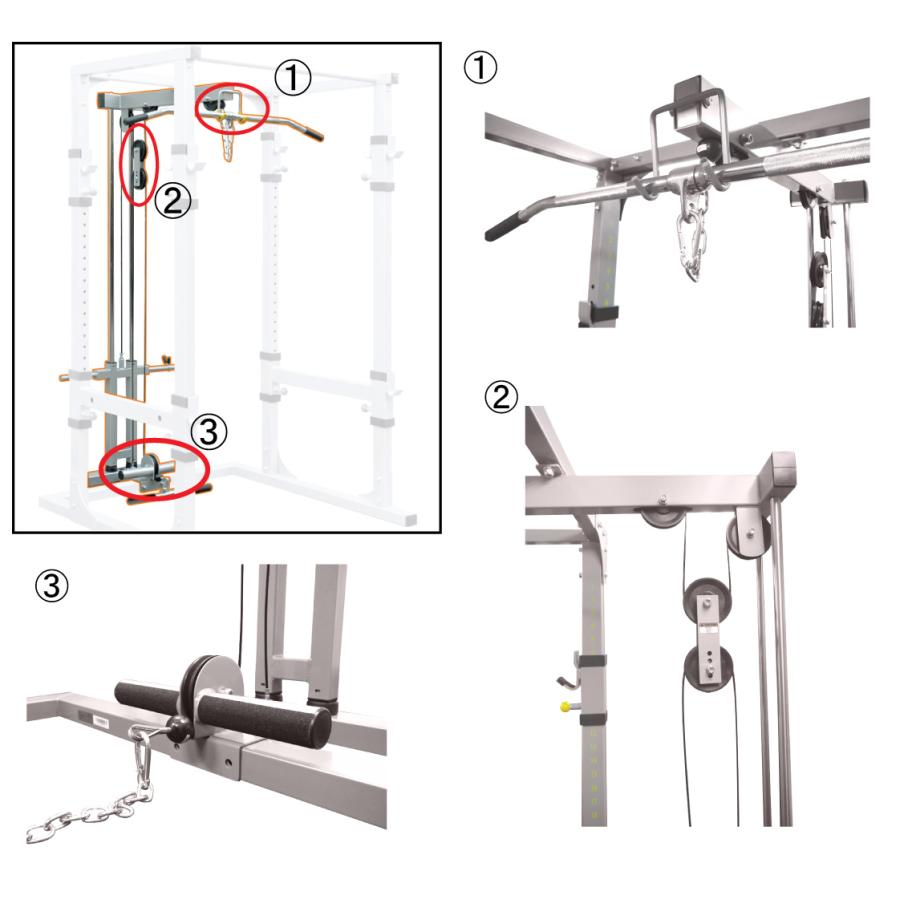 ①
②
③
①
②
③