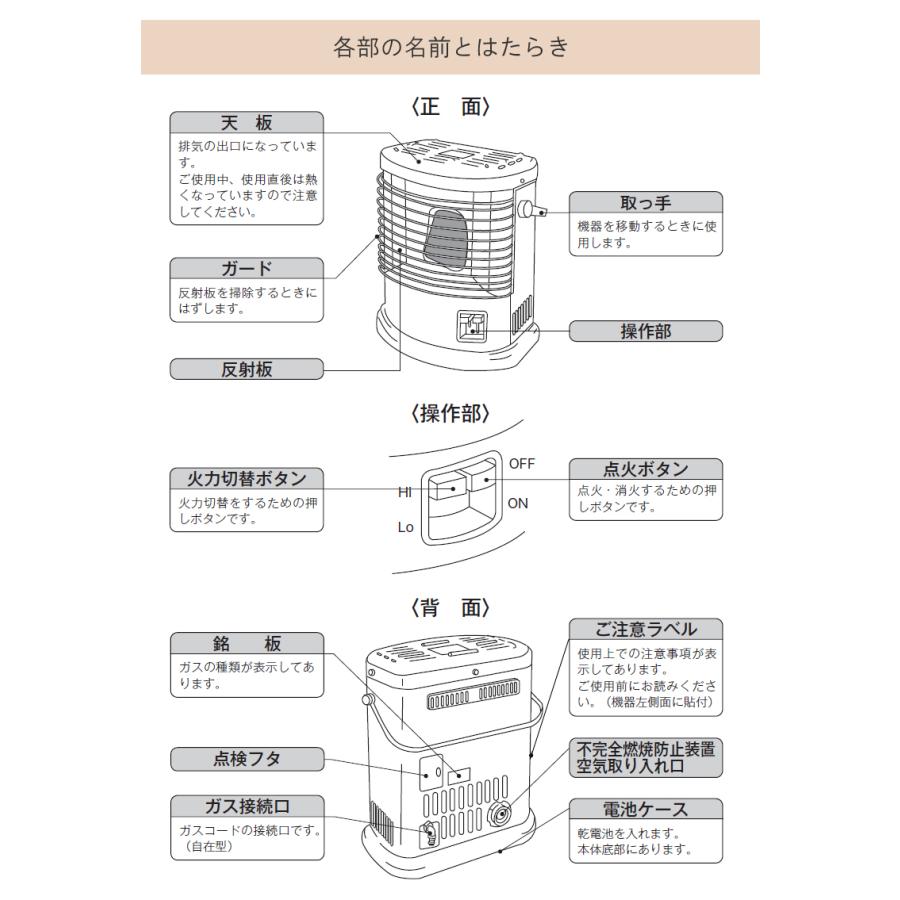 各部の名前とはたらき

〈正　面〉

天　板
排気の出口になっています。
ご使用中、使用直後は熱くなっていますので注意してください。

ガード
反射板を掃除するときにはずします。

反射板

取っ手
機器を移動するときに使用します。

操作部

〈操作部〉

火力切替ボタン
火力切替をするための押しボタンです。

HI

Lo

OFF

ON

点火ボタン
点火・消火するための押しボタンです。

〈背　面〉

銘　板
ガスの種類が表示してあります。

点検フタ

ガス接続口
ガスコードの接続口です。（自在型）

ご注意ラベル
使用上での注意事項が表示してあります。
ご使用前にお読みください。（機器左側面に貼付）

不完全燃焼防止装置
空気取り入れ口

電池ケース
乾電池を入れます。
本体底部にあります。