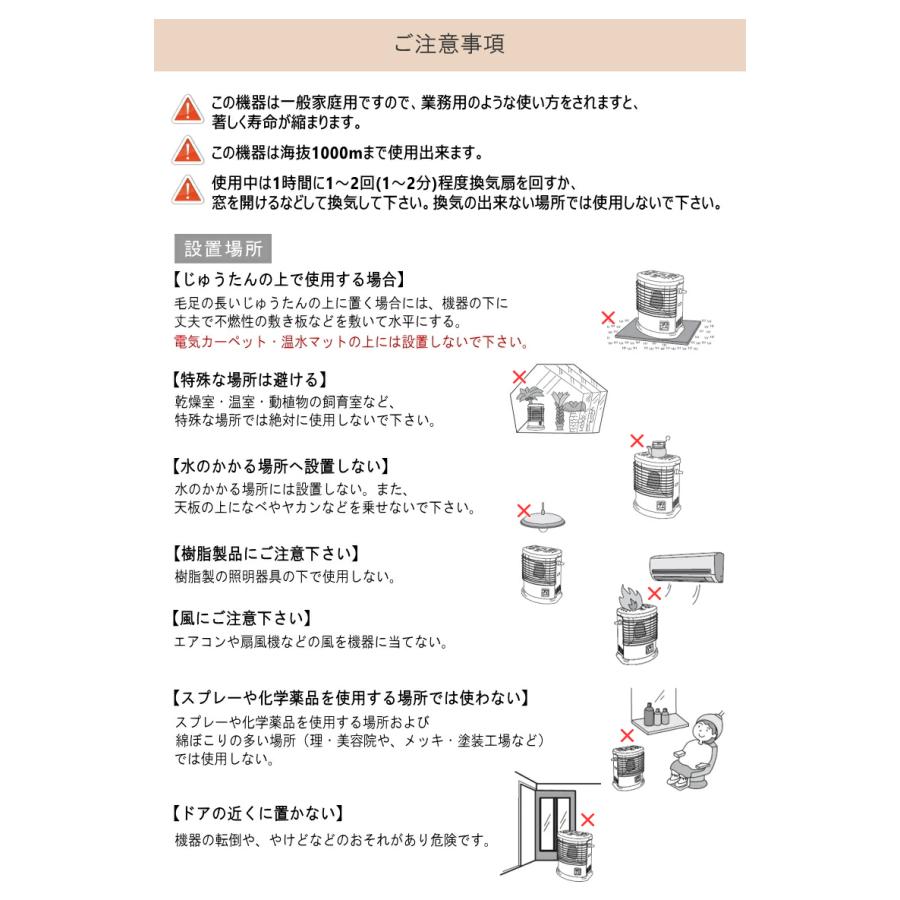 ご注意事項

この機器は一般家庭用ですので、業務用のような使い方をされますと、著しく寿命が縮まります。

この機器は海抜1000mまで使用出来ます。

使用中は1時間に1～2回(1～2分)程度換気扇を回すか、窓を開けるなどして換気して下さい。換気の出来ない場所では使用しないで下さい。

設置場所

【じゅうたんの上で使用する場合】
毛足の長いじゅうたんの上に置く場合には、機器の下に丈夫で不燃性の敷き板などを敷いて水平にする。
電気カーペット・温水マットの上には設置しないで下さい。

【特殊な場所は避ける】
乾燥室・温室・動植物の飼育室など、特殊な場所では絶対に使用しないで下さい。

【水のかかる場所へ設置しない】
水のかかる場所には設置しない。また、天板の上になべやヤカンなどを乗せないで下さい。

【樹脂製品にご注意下さい】
樹脂製の照明器具の下で使用しない。

【風にご注意下さい】
エアコンや扇風機などの風を機器に当てない。

【スプレーや化学薬品を使用する場所では使わない】
スプレーや化学薬品を使用する場所および綿ぼこりの多い場所（理・美容院や、メッキ・塗装工場など）では使用しない。

【ドアの近くに置かない】
機器の転倒や、やけどなどのおそれがあり危険です。