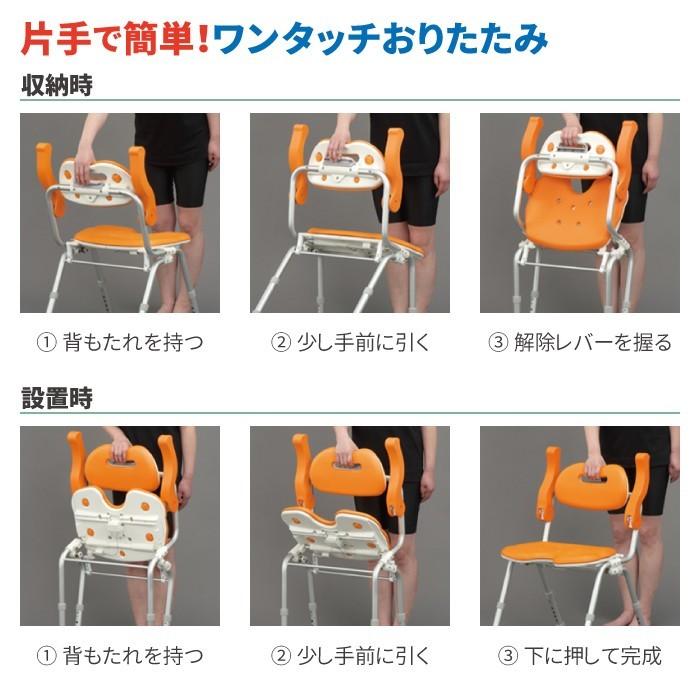 片手で簡単!ワンタッチおりたたみ

収納時

① 背もたれを持つ

② 少し手前に引く

③ 解除レバーを握る

設置時

① 背もたれを持つ

② 少し手前に引く

③ 下に押して完成