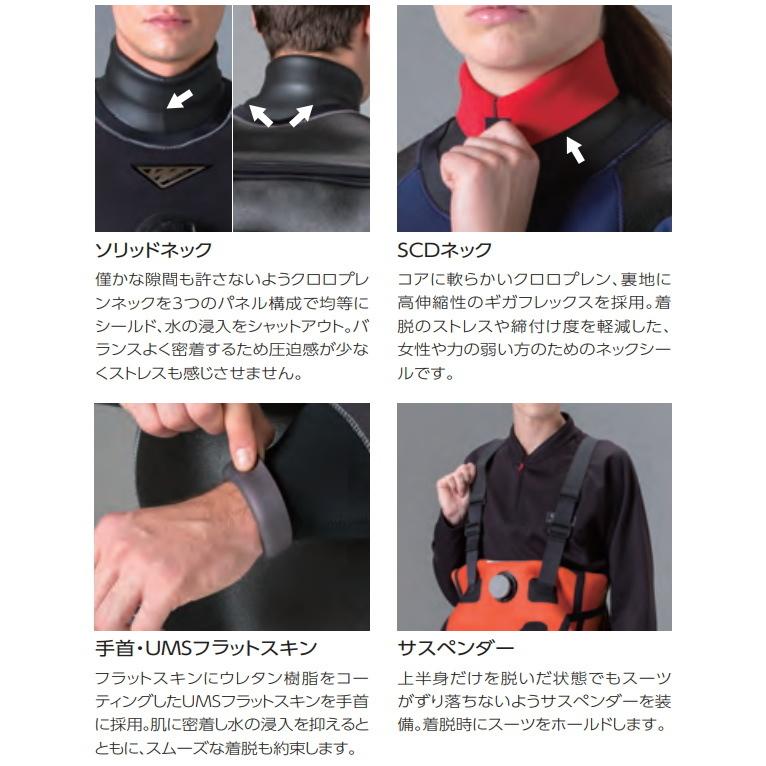 ソリッドネック

僅かな隙間も許さないようクロロプレンネックを3つのパネル構成で均等にシールド、水の浸入をシャットアウト。バランスよく密着するため圧迫感が少なくストレスも感じさせません。

SCDネック

コアに軟らかいクロロプレン、裏地に高伸縮性のギガフレックスを採用。着脱のストレスや締付け度を軽減した、女性や力の弱い方のためのネックシールです。

手首・UMSフラットスキン

フラットスキンにウレタン樹脂をコーティングしたUMSフラットスキンを手首に採用。肌に密着し水の浸入を抑えるとともに、スムーズな着脱も約束します。

サスペンダー

上半身だけを脱いだ状態でもスーツがずり落ちないようサスペンダーを装備。着脱時にスーツをホールドします。