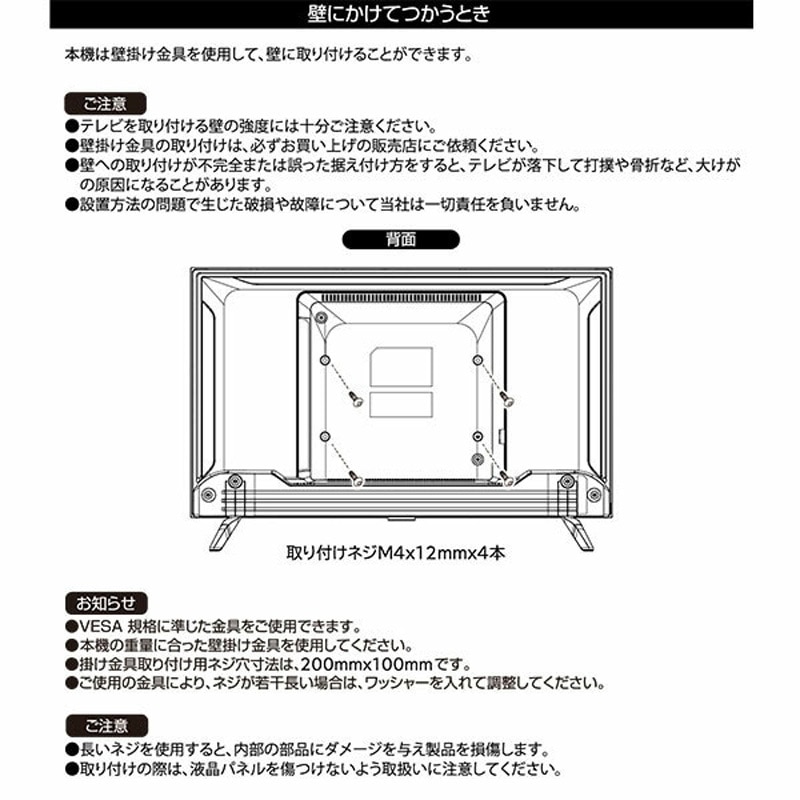 壁にかけてつかうとき

本機は壁掛け金具を使用して、壁に取り付けることができます。

ご注意

●テレビを取り付ける壁の強度には十分ご注意ください。
●壁掛け金具の取り付けは、必ずお買い上げの販売店にご依頼ください。
●壁への取り付けが不完全または誤った据え付け方をすると、テレビが落下して打撲や骨折など、大けがの原因になることがあります。
●設置方法の問題で生じた破損や故障について当社は一切責任を負いません。

背面

取り付けネジM4x12mmx4本

お知らせ

●VESA 規格に準じた金具をご使用できます。
●本機の重量に合った壁掛け金具を使用してください。
●掛け金具取り付け用ネジ穴寸法は、200mmx100mmです。
●ご使用の金具により、ネジが若干長い場合は、ワッシャーを入れて調整してください。

ご注意

●長いネジを使用すると、内部の部品にダメージを与え製品を損傷します。
●取り付けの際は、液晶パネルを傷つけないよう取扱いに注意してください。