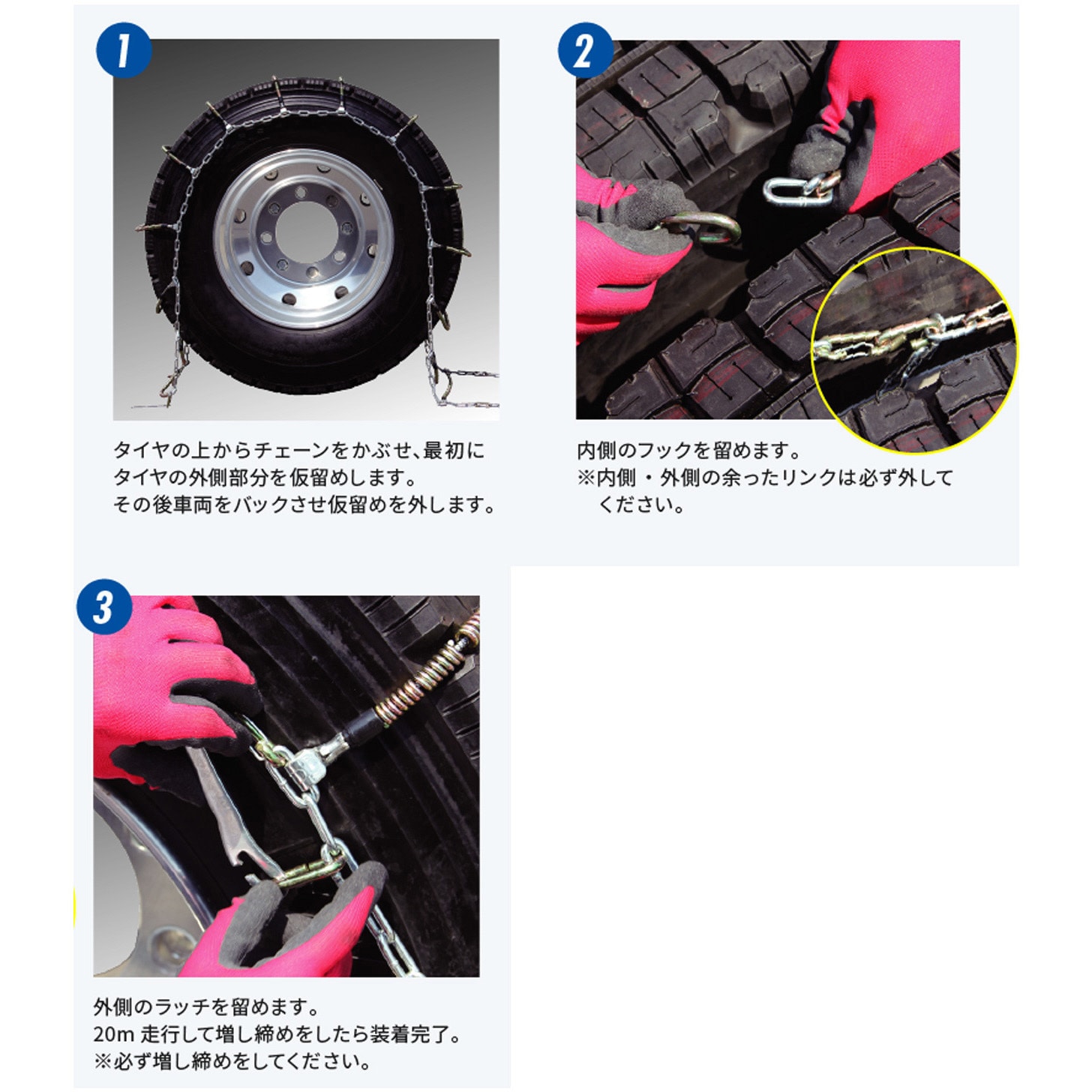 1

タイヤの上からチェーンをかぶせ、最初にタイヤの外側部分を仮留めします。
その後車両をバックさせ仮留めを外します。

2

内側のフックを留めます。
※内側・外側の余ったリンクは必ず外してください。

3

外側のラッチを留めます。
20m 走行して増し締めをしたら装着完了。
※必ず増し締めをしてください。