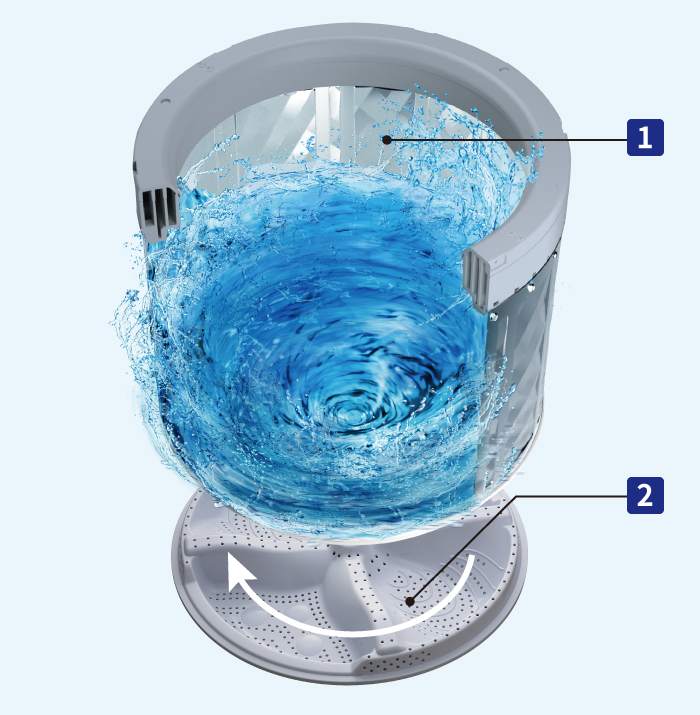 1

2