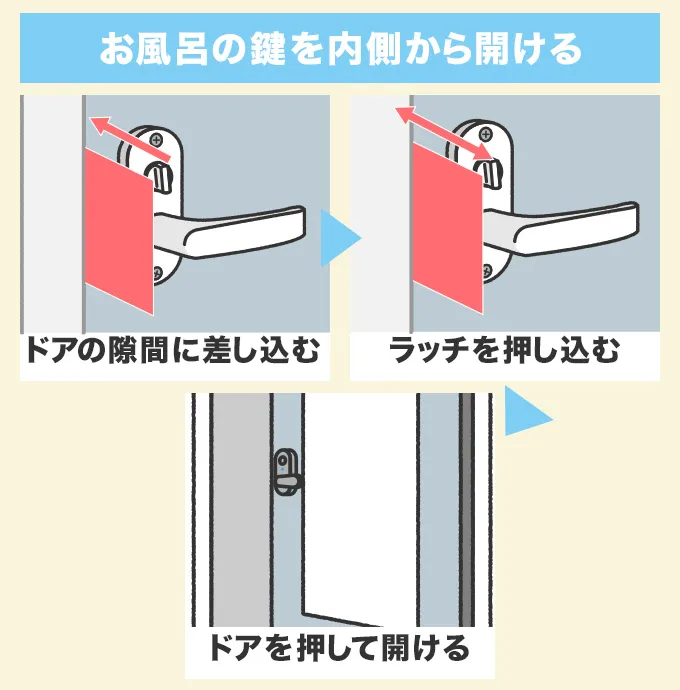 お風呂の鍵を内側から開ける

ドアの隙間に差し込む

ラッチを押し込む

ドアを押して開ける