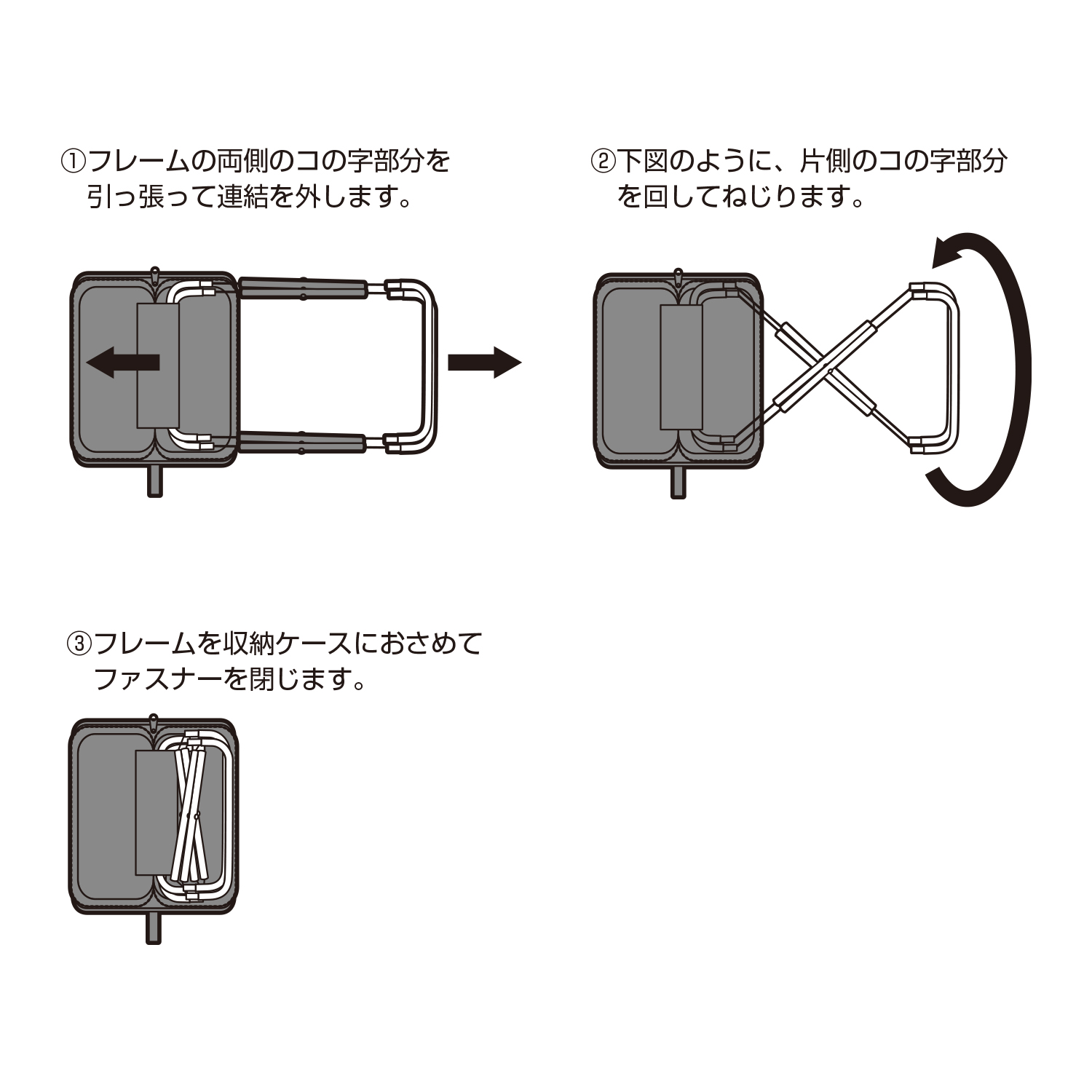 ①フレームの両側のコの字部分を引っ張って連結を外します。

②下図のように、片側のコの字部分を回してねじります。

③フレームを収納ケースにおさめてファスナーを閉じます。