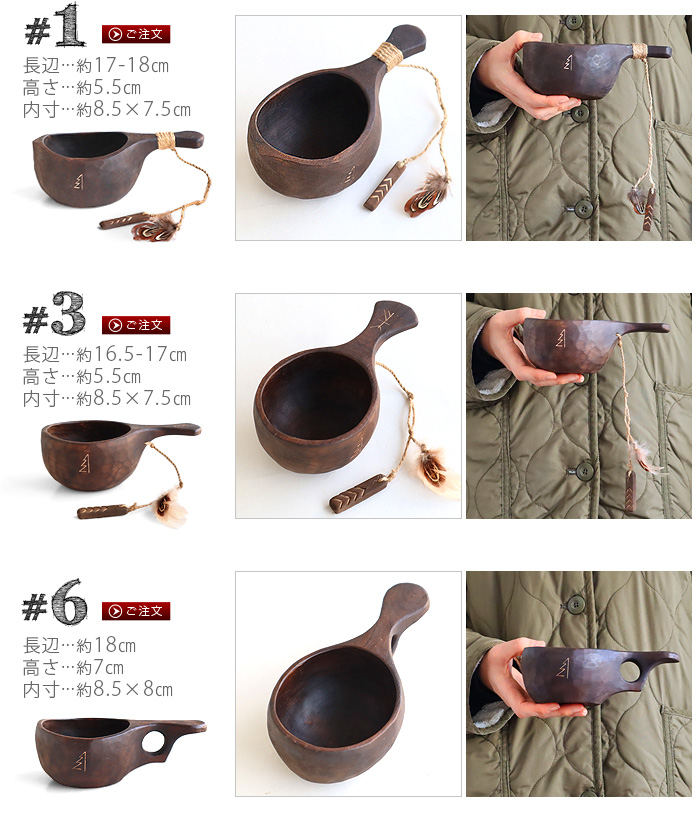 #1 ご注文
長辺…約17-18cm
高さ…約5.5cm
内寸…約8.5×7.5cm

#3 ご注文
長辺…約16.5-17cm
高さ…約5.5cm
内寸…約8.5×7.5cm

#6 ご注文
長辺…約18cm
高さ…約7cm
内寸…約8.5×8cm