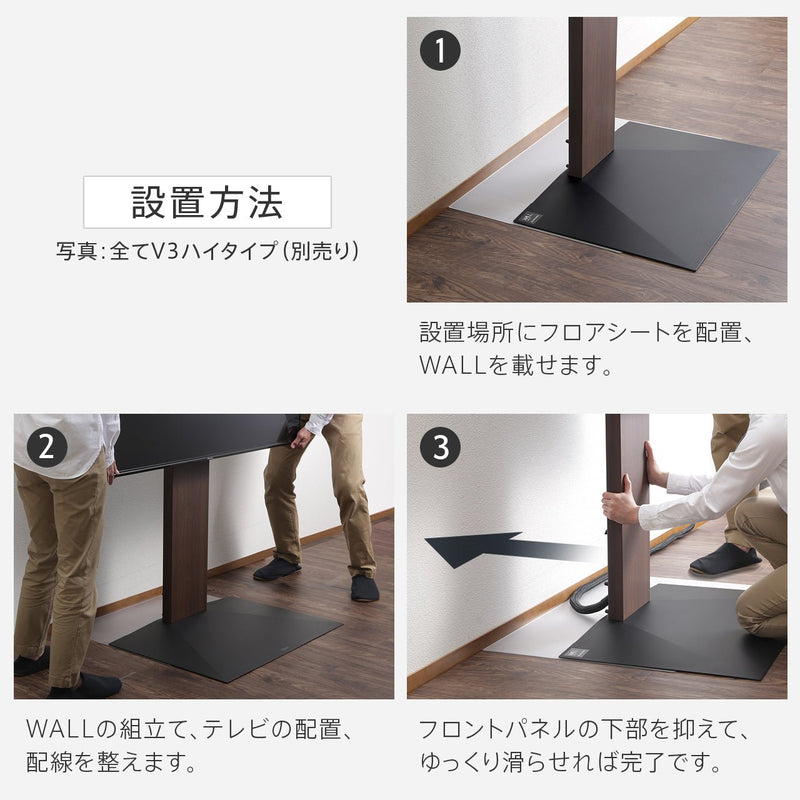 設置方法

写真：全てV3ハイタイプ（別売り）

1

設置場所にフロアシートを配置、WALLを載せます。

2

WALLの組立て、テレビの配置、配線を整えます。

3

フロントパネルの下部を抑えて、ゆっくり滑らせれば完了です。