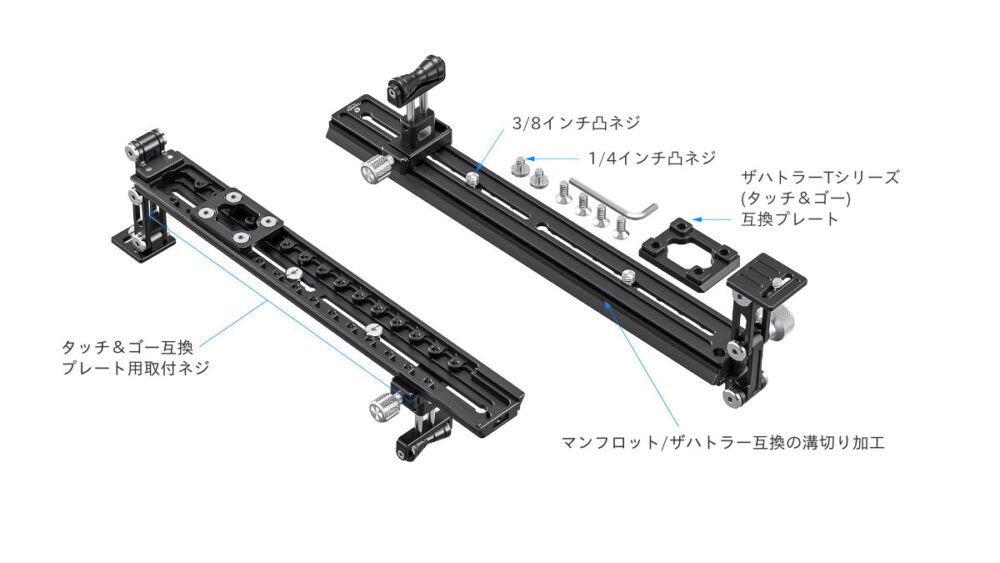 3/8インチ凸ネジ

1/4インチ凸ネジ

ザハトラーTシリーズ
(タッチ＆ゴー)
互換プレート

タッチ＆ゴー互換
プレート用取付ネジ

マンフロット/ザハトラー互換の溝切り加工