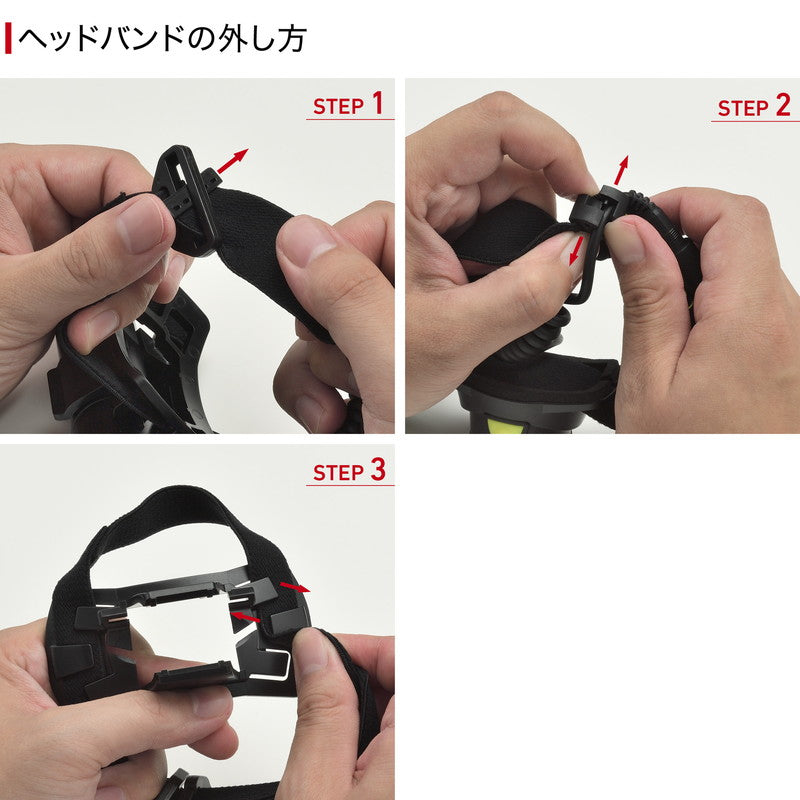 ヘッドバンドの外し方

STEP 1

STEP 2

STEP 3