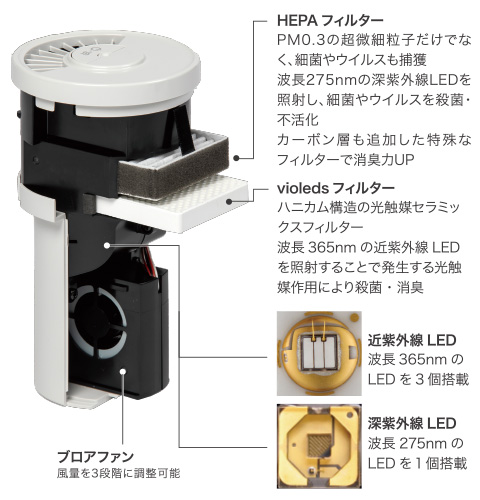 HEPA フィルター
PM0.3の超微細粒子だけでなく、細菌やウイルスも捕獲
波長275nmの深紫外線LEDを照射し、細菌やウイルスを殺菌・不活化
カーボン層も追加した特殊なフィルターで消臭力UP

violeds フィルター
ハニカム構造の光触媒セラミックスフィルター
波長 365nm の近紫外線 LED を照射することで発生する光触媒作用により殺菌・消臭

近紫外線 LED
波長 365nm の LED を 3 個搭載

深紫外線 LED
波長 275nm の LED を 1 個搭載

ブロアファン
風量を3段階に調整可能