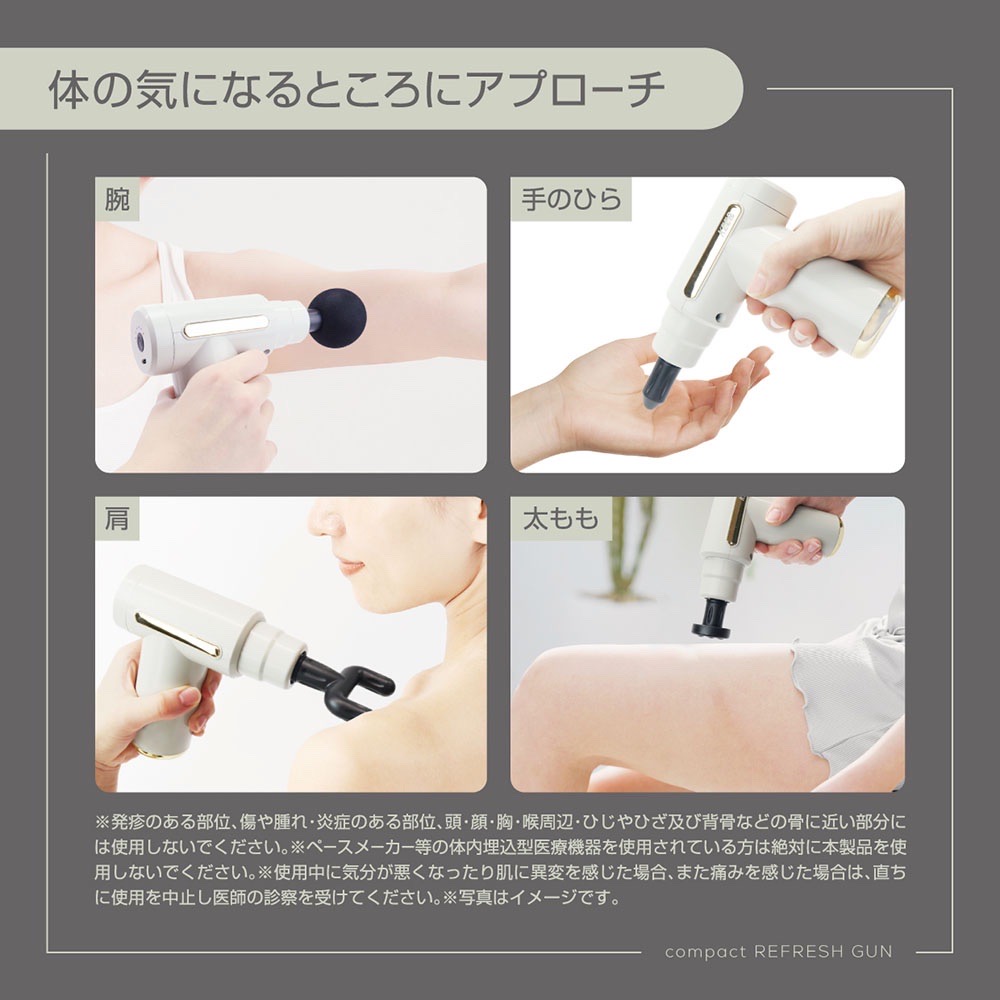 体の気になるところにアプローチ

腕

手のひら

肩

太もも

※発疹のある部位、傷や腫れ・炎症のある部位、頭・顔・胸・喉周辺・ひじやひざ及び背骨などの骨に近い部分には使用しないでください。※ペースメーカー等の体内埋込型医療機器を使用されている方は絶対に本製品を使用しないでください。※使用中に気分が悪くなったり肌に異変を感じた場合、また痛みを感じた場合は、直ちに使用を中止し医師の診察を受けてください。※写真はイメージです。

compact REFRESH GUN