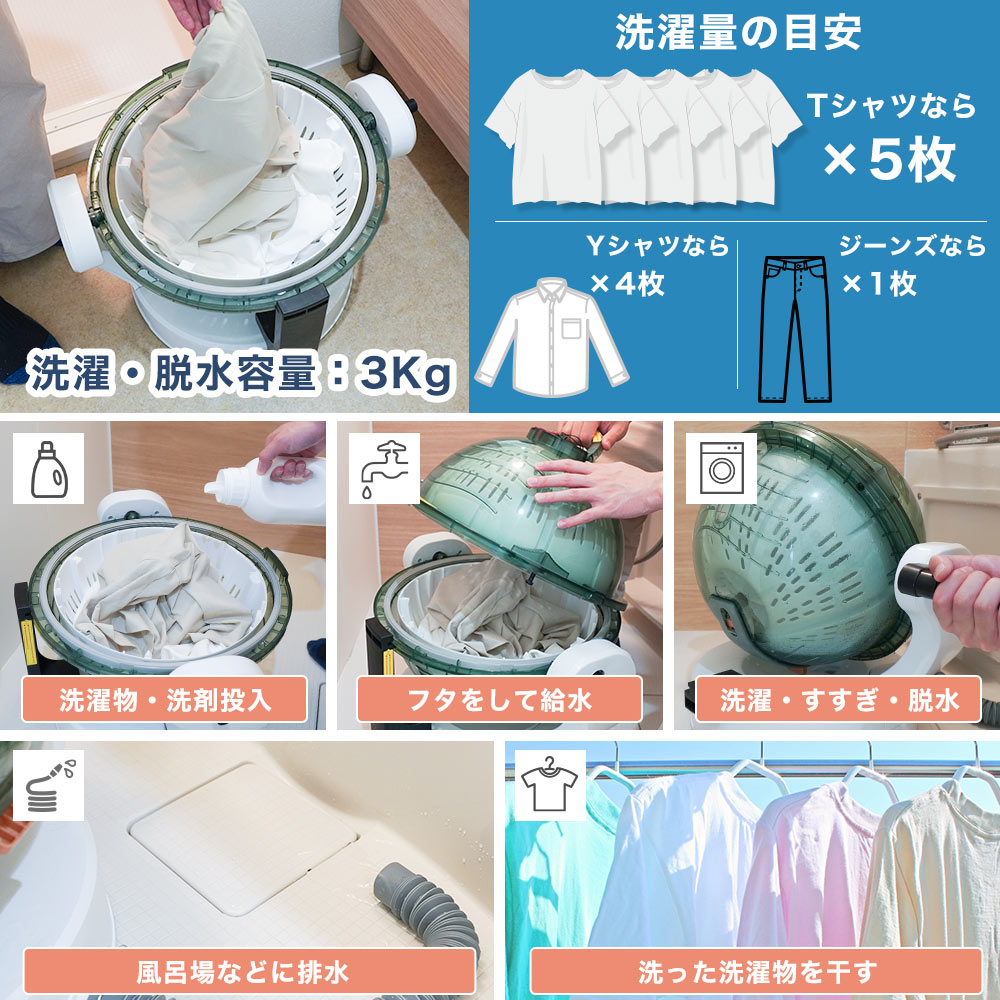 洗濯・脱水容量：3Kg

洗濯量の目安

Tシャツなら
×5枚

Yシャツなら
×4枚

ジーンズなら
×1枚

洗濯物・洗剤投入

フタをして給水

洗濯・すすぎ・脱水

風呂場などに排水

洗った洗濯物を干す