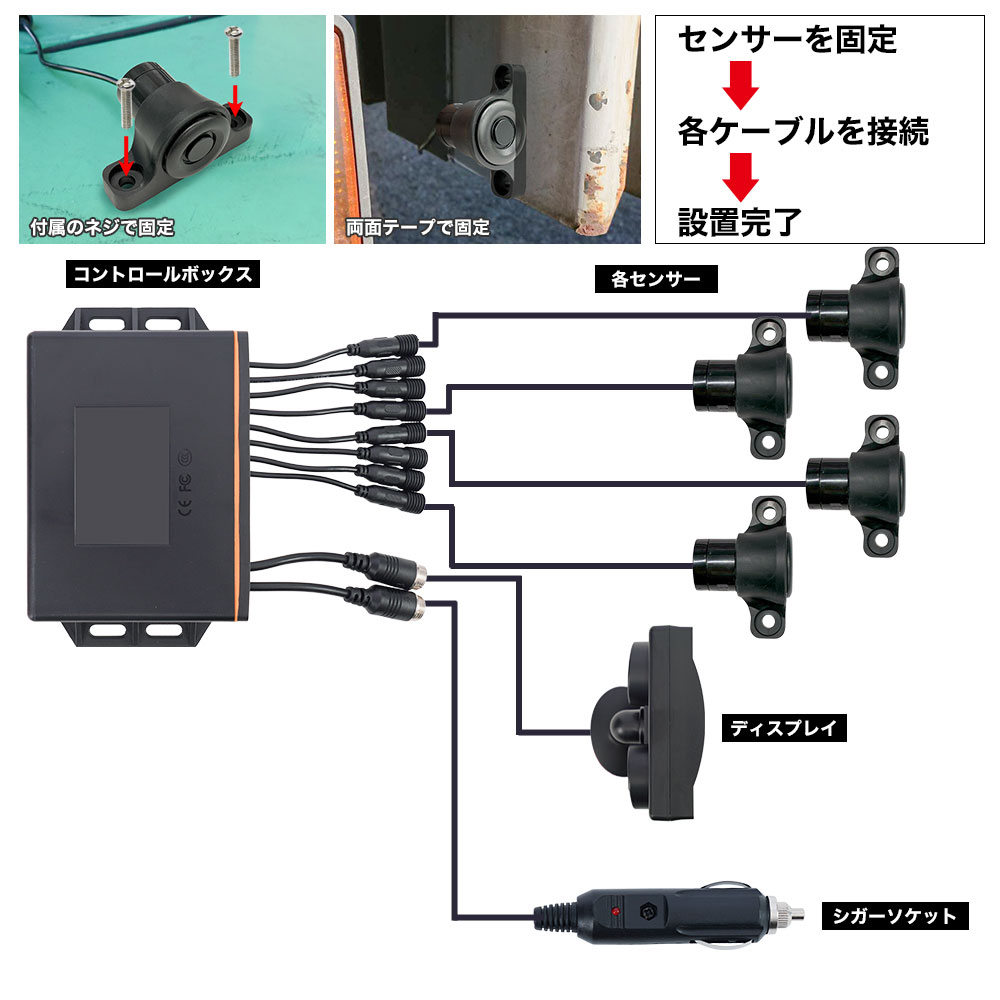 付属のネジで固定

両面テープで固定

センサーを固定

各ケーブルを接続

設置完了

コントロールボックス

各センサー

CE FC

ディスプレイ

シガーソケット