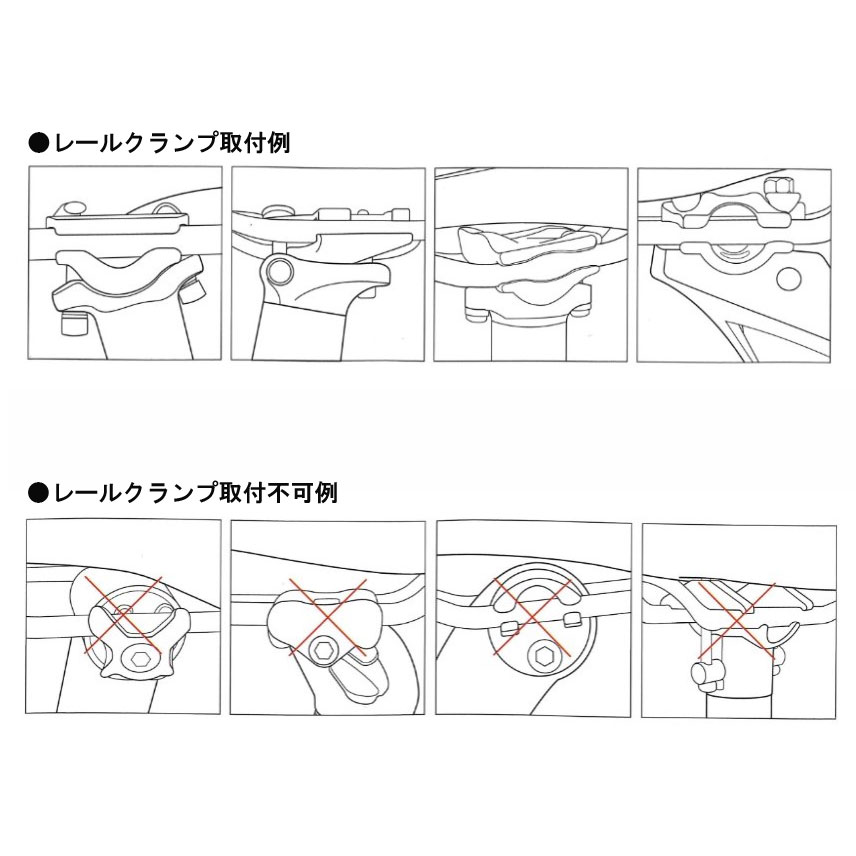 ●レールクランプ取付例

●レールクランプ取付不可例