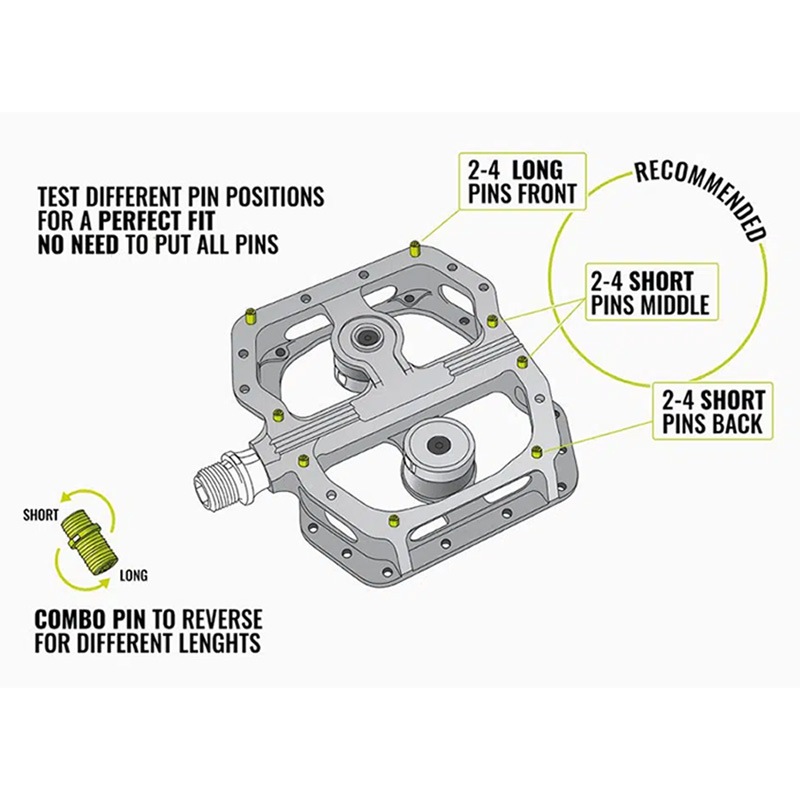 TEST DIFFERENT PIN POSITIONS FOR A PERFECT FIT NO NEED TO PUT ALL PINS

2-4 LONG PINS FRONT

RECOMMENDED

2-4 SHORT PINS MIDDLE

2-4 SHORT PINS BACK

SHORT

LONG

COMBO PIN TO REVERSE FOR DIFFERENT LENGHTS