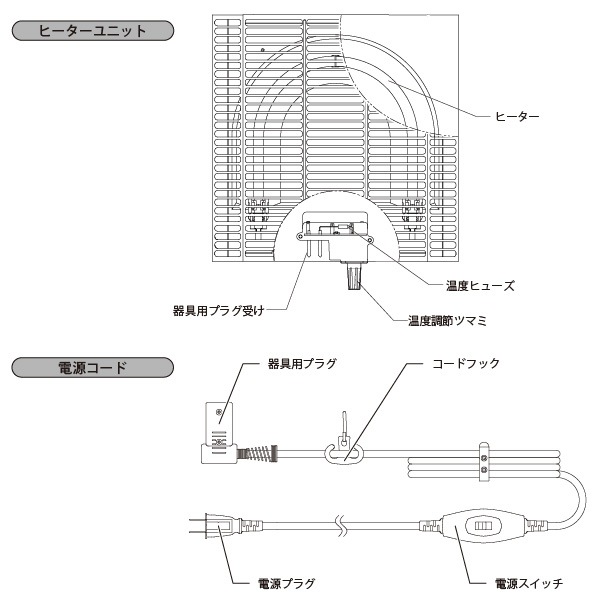 ヒーターユニット

ヒーター

温度ヒューズ

器具用プラグ受け

温度調節ツマミ

電源コード

器具用プラグ

コードフック

電源プラグ

電源スイッチ