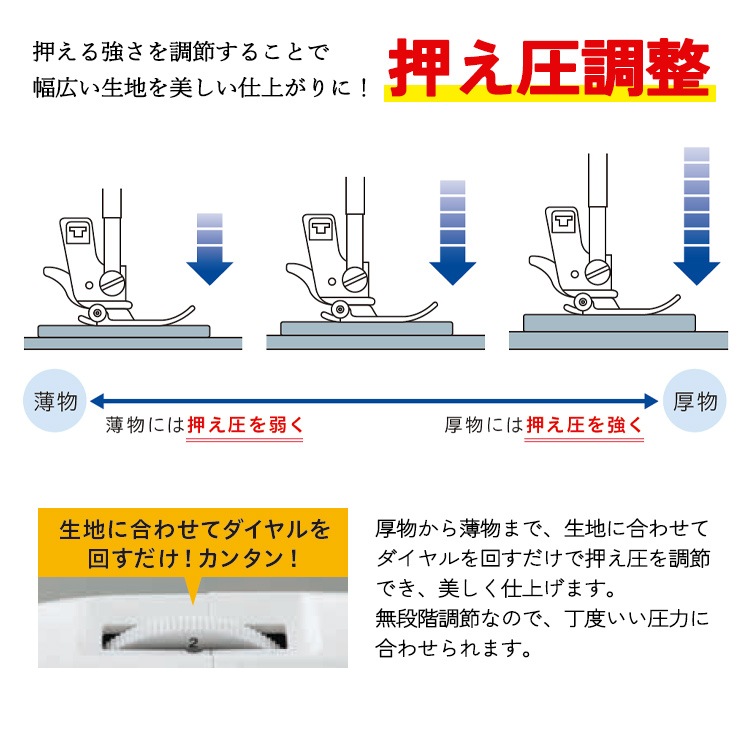 押える強さを調節することで
幅広い生地を美しい仕上がりに！

押え圧調整

薄物

厚物

薄物には押え圧を弱く

厚物には押え圧を強く

生地に合わせてダイヤルを回すだけ！カンタン！

2

厚物から薄物まで、生地に合わせてダイヤルを回すだけで押え圧を調節でき、美しく仕上げます。
無段階調節なので、丁度いい圧力に合わせられます。