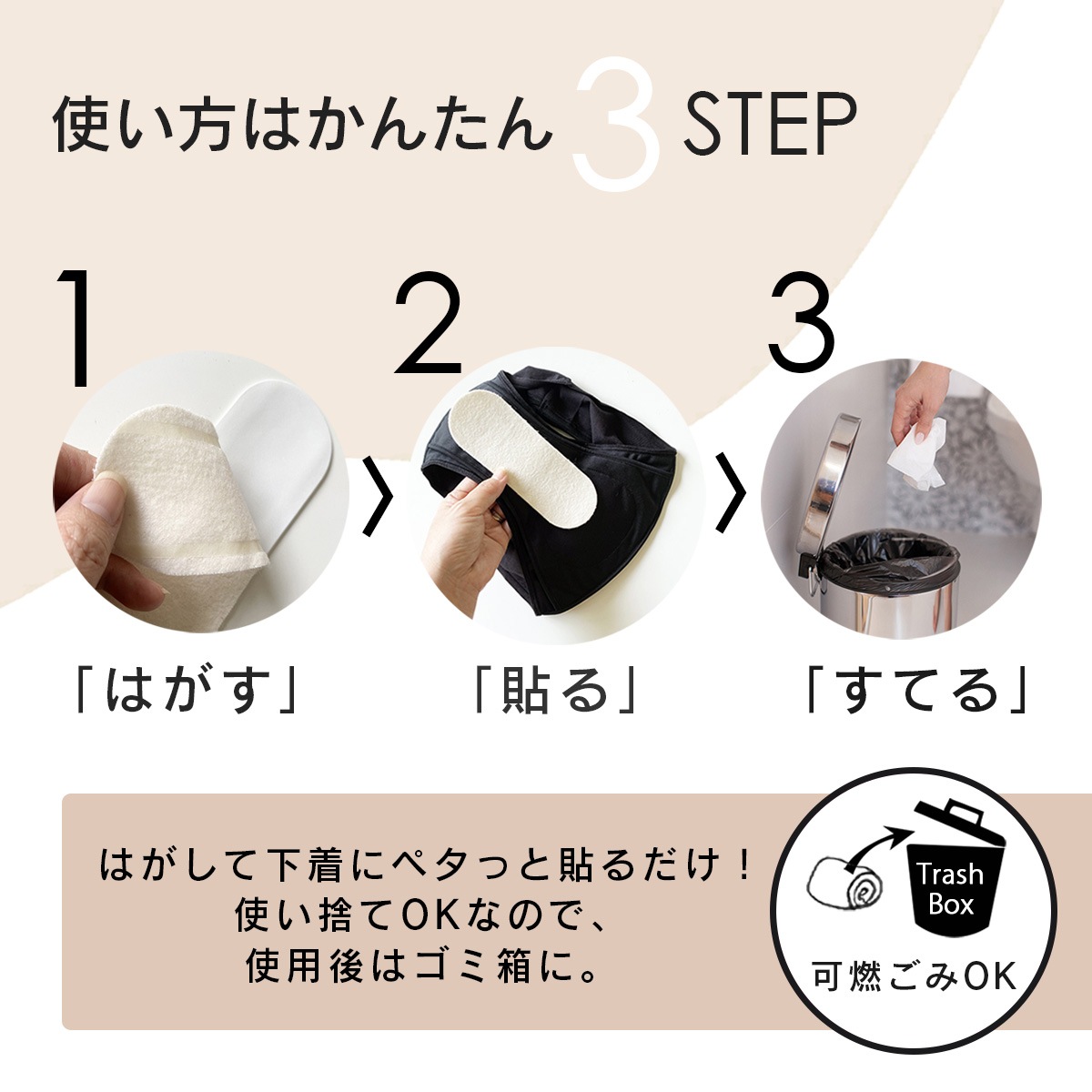 使い方はかんたん 3 STEP

1

2

3

「はがす」

「貼る」

「すてる」

はがして下着にペタっと貼るだけ！
使い捨てOKなので、
使用後はゴミ箱に。

Trash Box

可燃ごみOK