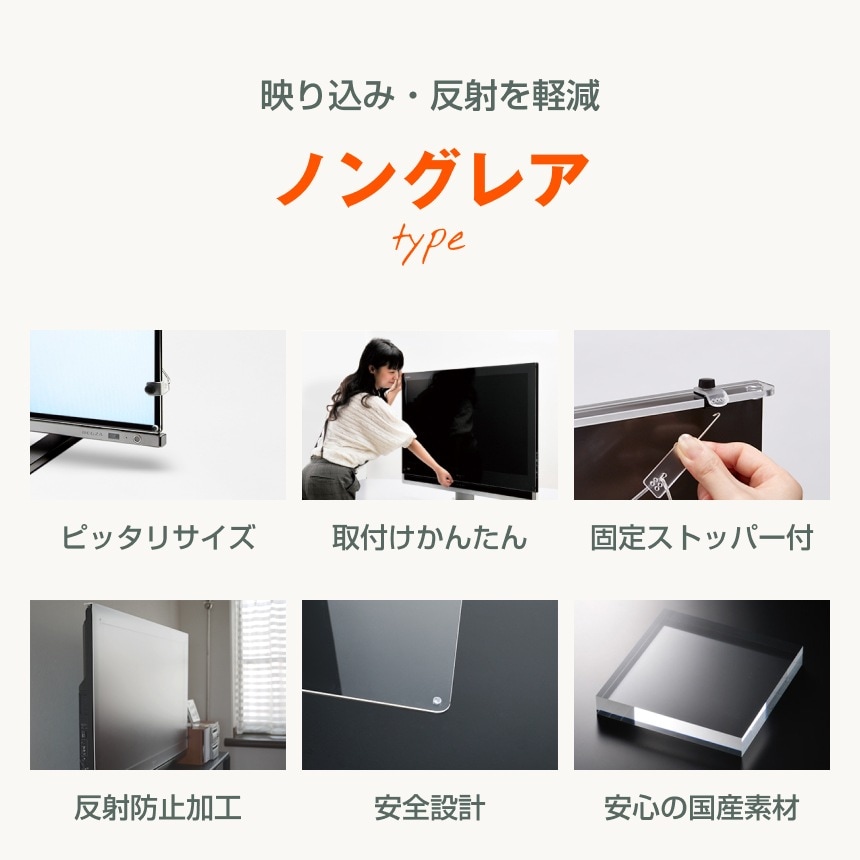 映り込み・反射を軽減

ノングレア

type

ピッタリサイズ

取付けかんたん

固定ストッパー付

反射防止加工

安全設計

安心の国産素材